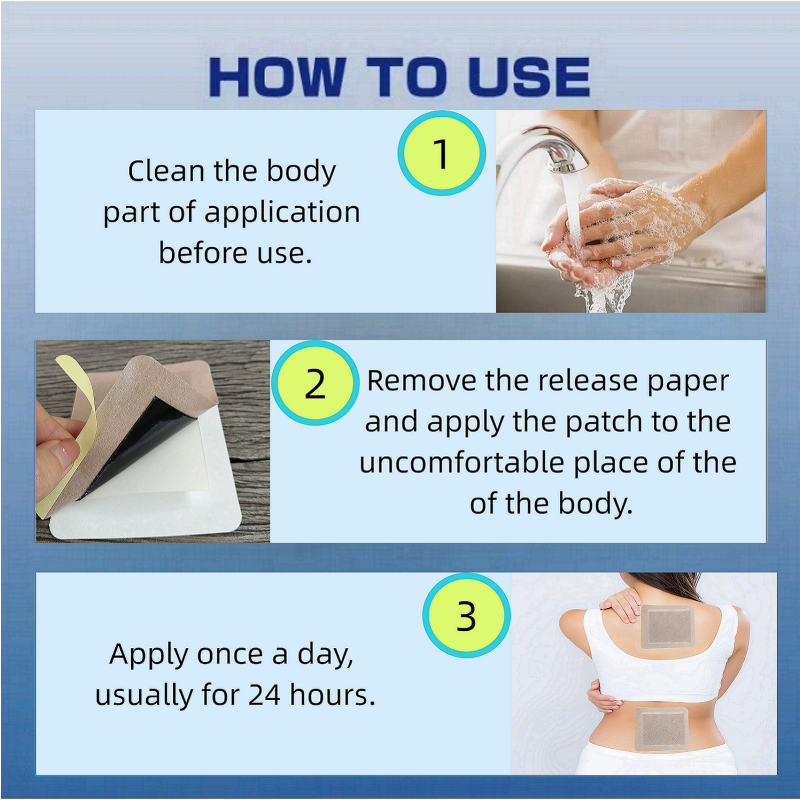 HOW TO USE

1

Clean the body part of application before use.

2

Remove the release paper and apply the patch to the uncomfortable place of the of the body.

3

Apply once a day, usually for 24 hours.