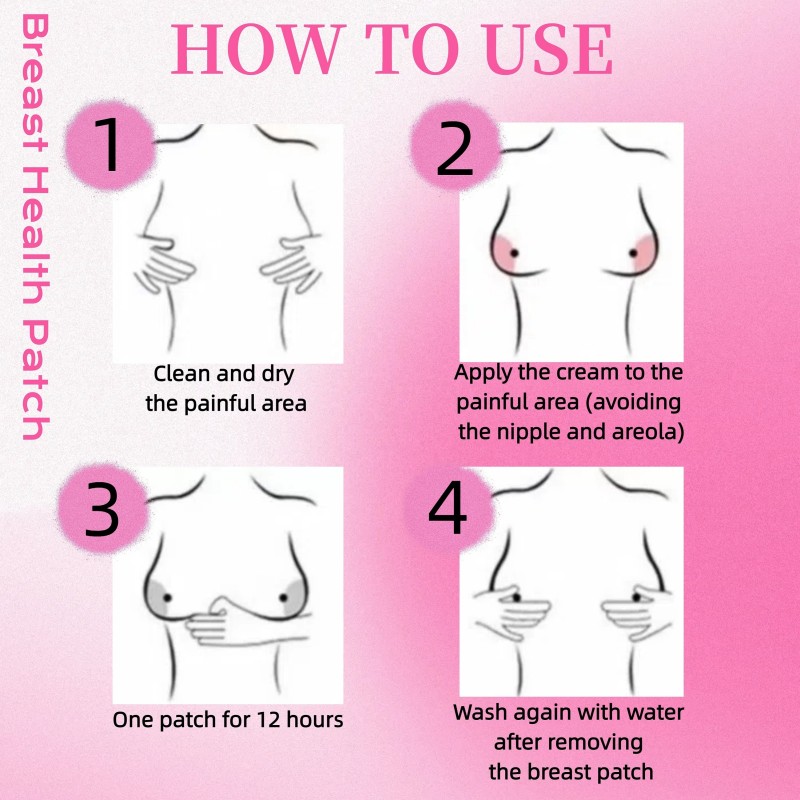 Breast Health Patch

HOW TO USE

1
Clean and dry the painful area

2
Apply the cream to the painful area (avoiding the nipple and areola)

3
One patch for 12 hours

4
Wash again with water after removing the breast patch