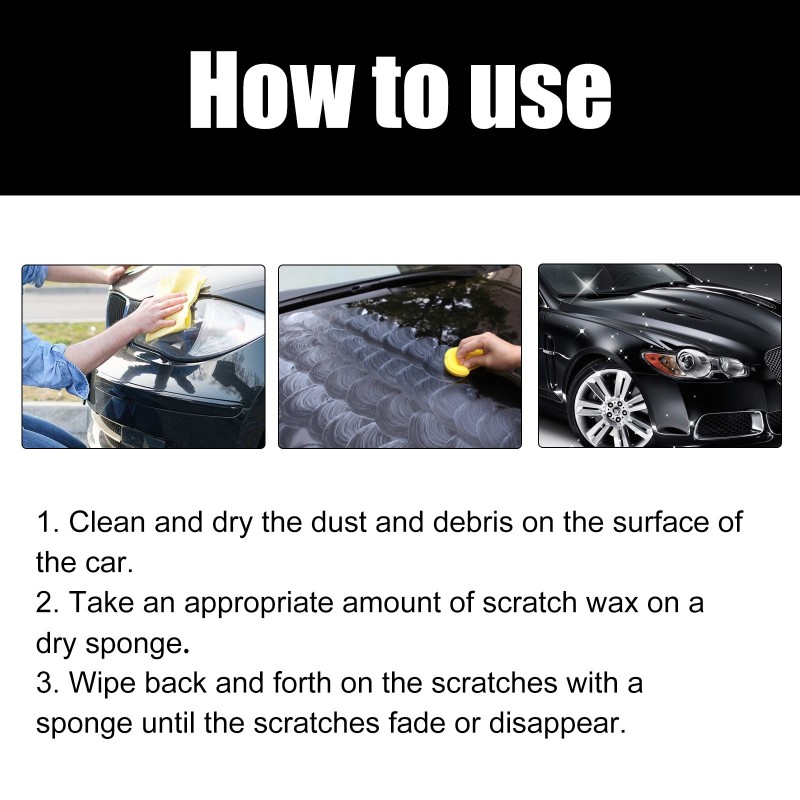 How to use

1. Clean and dry the dust and debris on the surface of the car.
2. Take an appropriate amount of scratch wax on a dry sponge.
3. Wipe back and forth on the scratches with a sponge until the scratches fade or disappear.