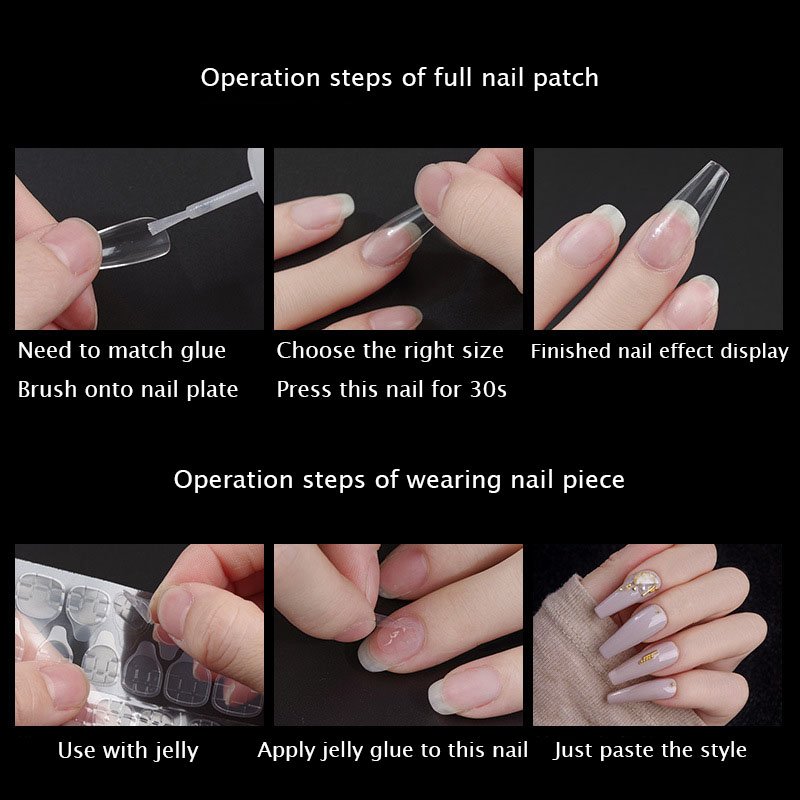 Operation steps of full nail patch

Need to match glue
Brush onto nail plate

Choose the right size
Press this nail for 30s

Finished nail effect display

Operation steps of wearing nail piece

Use with jelly

Apply jelly glue to this nail

Just paste the style