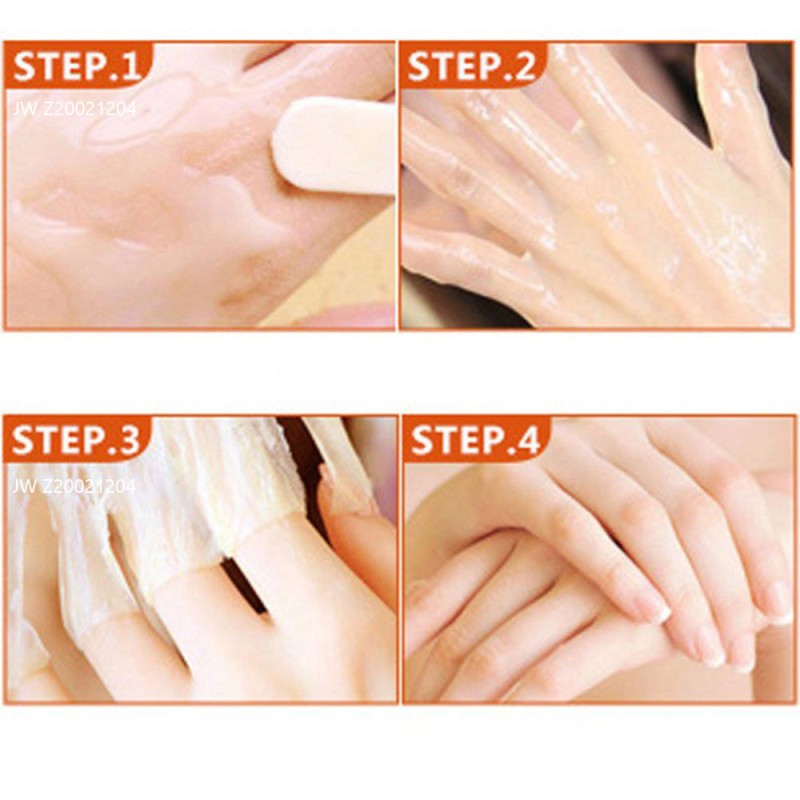 STEP.1
JW Z20021204

STEP.2

STEP.3
JW Z20021204

STEP.4