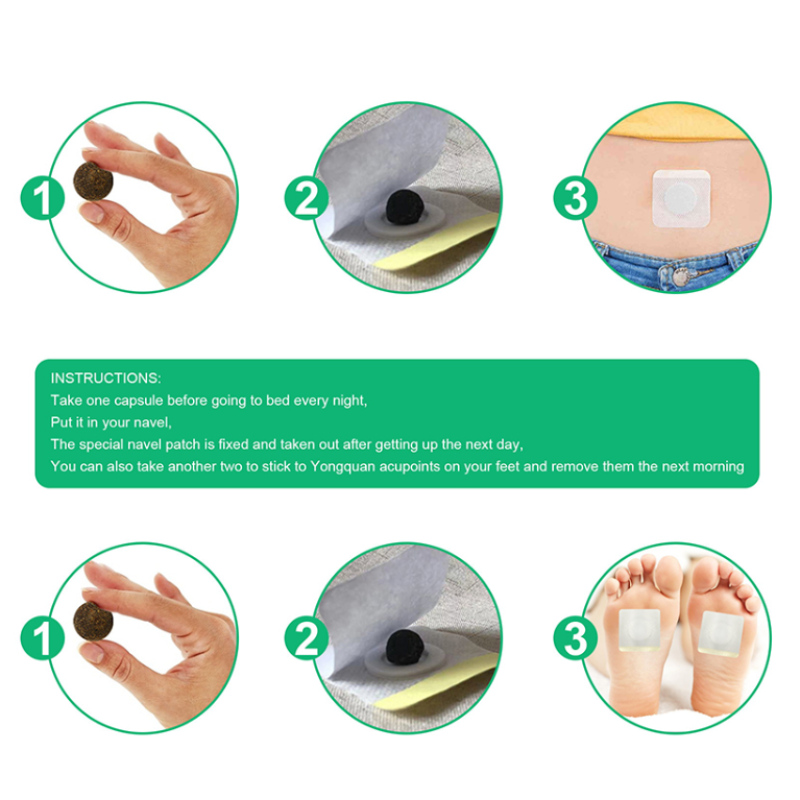 1

2

3

INSTRUCTIONS:
Take one capsule before going to bed every night,
Put it in your navel,
The special navel patch is fixed and taken out after getting up the next day,
You can also take another two to stick to Yongquan acupoints on your feet and remove them the next morning

1

2

3