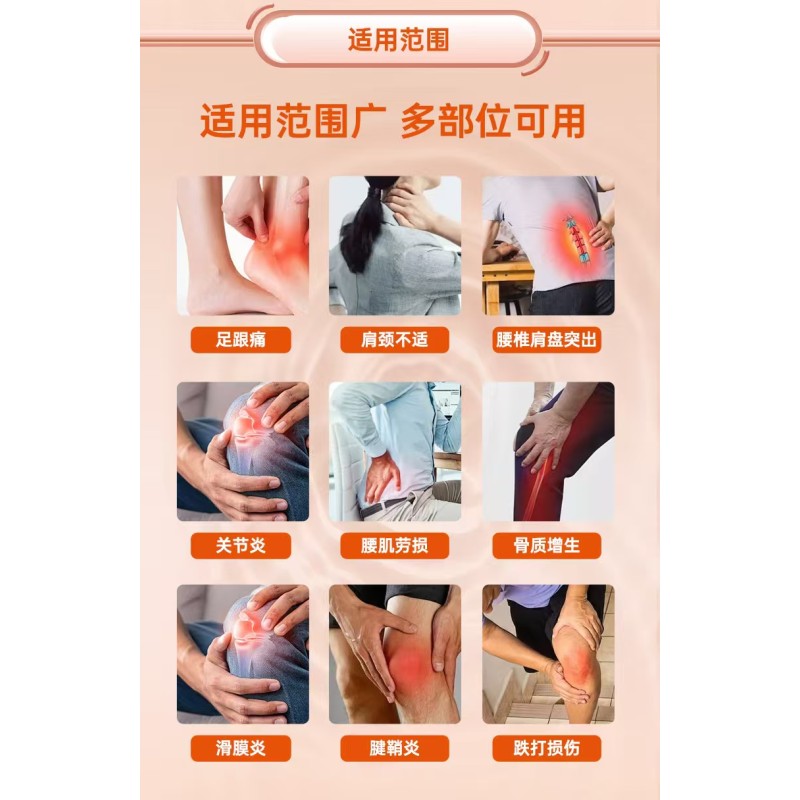 适用范围

适用范围广 多部位可用

足跟痛

肩颈不适

腰椎肩盘突出

关节炎

腰肌劳损

骨质增生

滑膜炎

腱鞘炎

跌打损伤