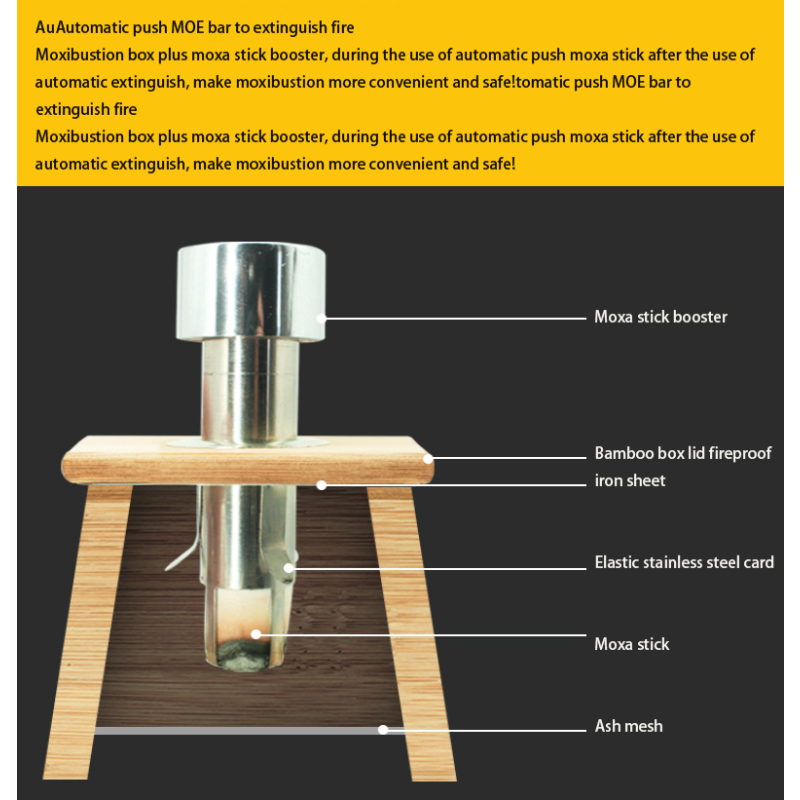 AuAutomatic push MOE bar to extinguish fire
Moxibustion box plus moxa stick booster, during the use of automatic push moxa stick after the use of automatic extinguish, make moxibustion more convenient and safe!tomatic push MOE bar to extinguish fire
Moxibustion box plus moxa stick booster, during the use of automatic push moxa stick after the use of automatic extinguish, make moxibustion more convenient and safe!

Moxa stick booster

Bamboo box lid fireproof

iron sheet

Elastic stainless steel card

Moxa stick

Ash mesh