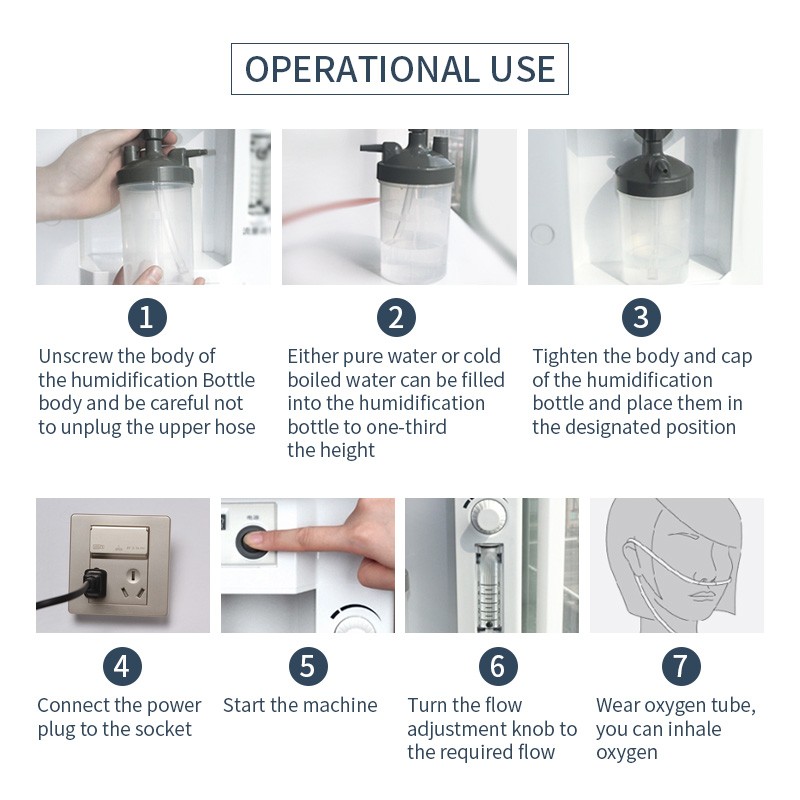 OPERATIONAL USE

1
Unscrew the body of the humidification Bottle body and be careful not to unplug the upper hose

2
Either pure water or cold boiled water can be filled into the humidification bottle to one-third the height

3
Tighten the body and cap of the humidification bottle and place them in the designated position

4
Connect the power plug to the socket

5
Start the machine

6
Turn the flow adjustment knob to the required flow

7
Wear oxygen tube, you can inhale oxygen