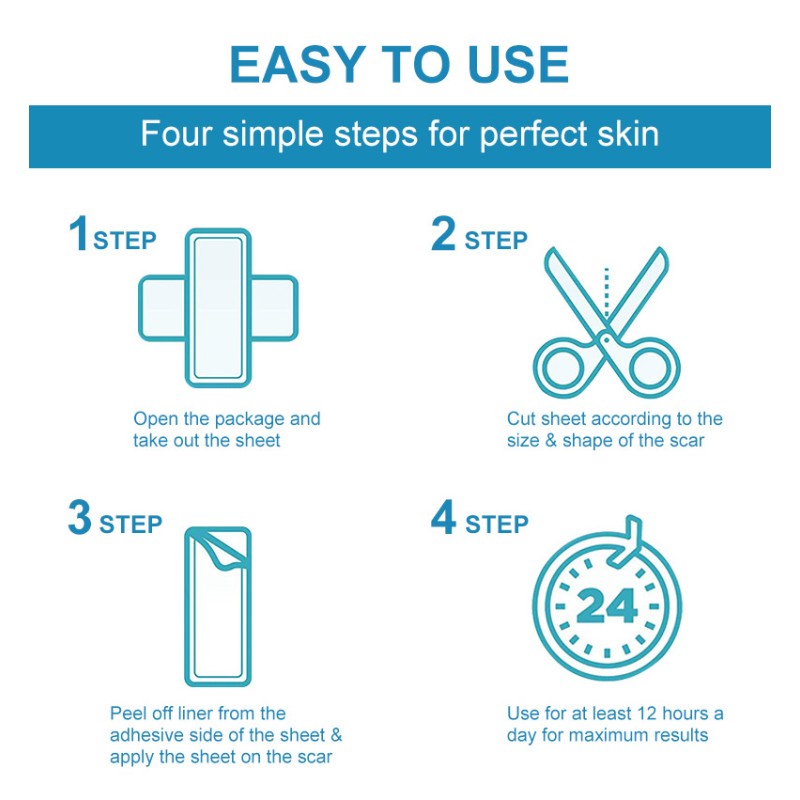 EASY TO USE

Four simple steps for perfect skin

1 STEP

Open the package and take out the sheet

2 STEP

Cut sheet according to the size & shape of the scar

3 STEP

Peel off liner from the adhesive side of the sheet & apply the sheet on the scar

4 STEP

24

Use for at least 12 hours a day for maximum results