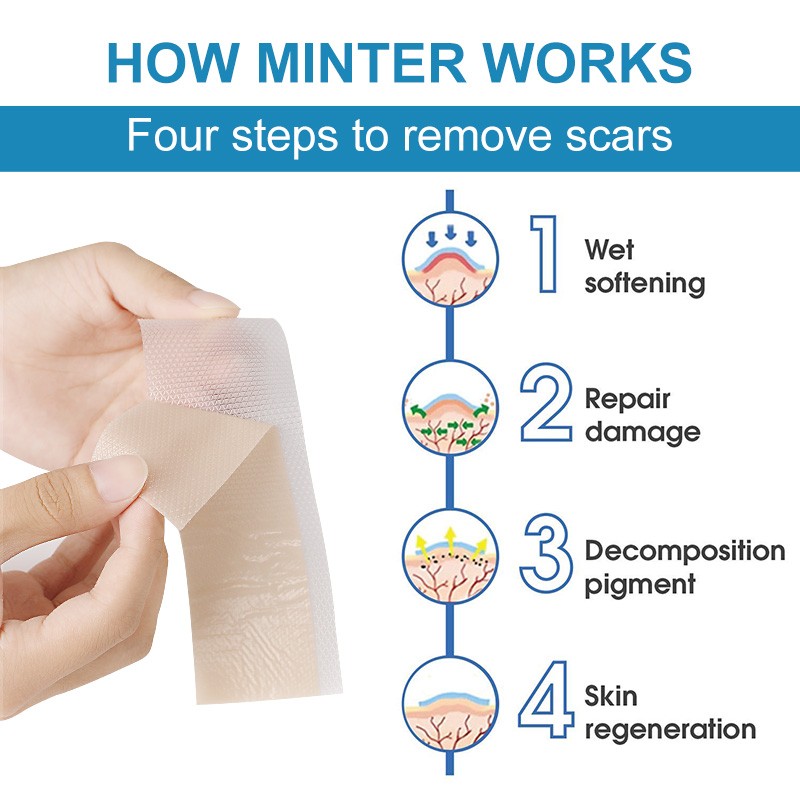 HOW MINTER WORKS

Four steps to remove scars

1 Wet softening

2 Repair damage

3 Decomposition pigment

4 Skin regeneration