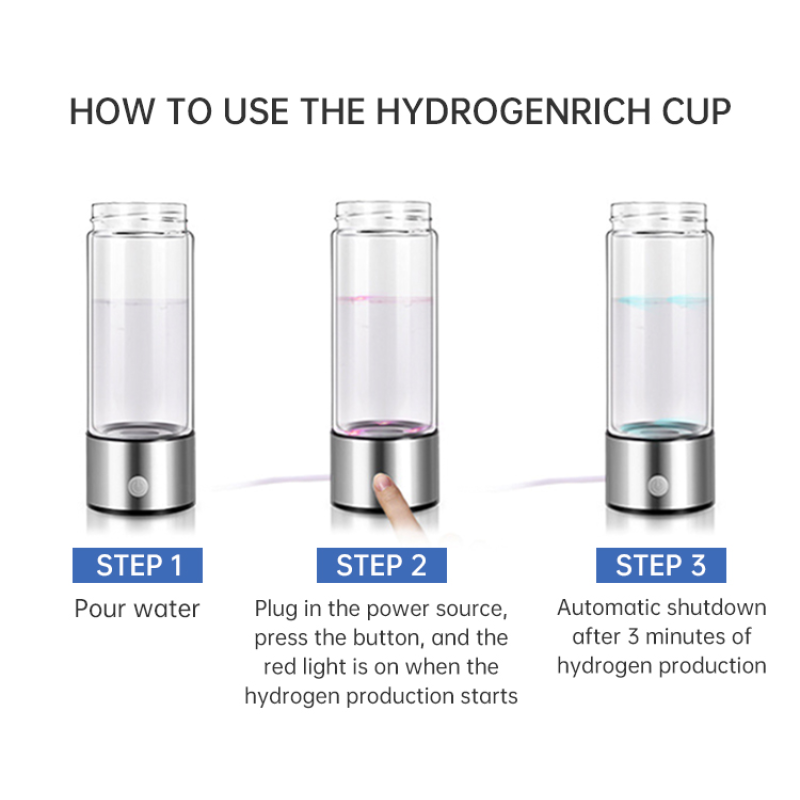 HOW TO USE THE HYDROGENRICH CUP

STEP 1

Pour water

STEP 2

Plug in the power source, press the button, and the red light is on when the hydrogen production starts

STEP 3

Automatic shutdown after 3 minutes of hydrogen production