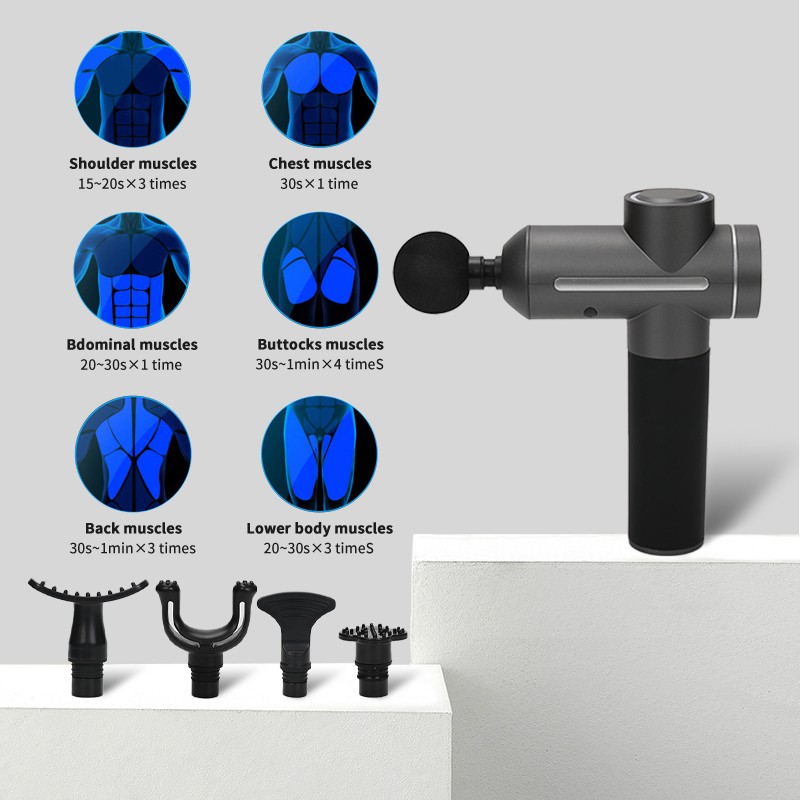 Shoulder muscles
15~20s×3 times

Chest muscles
30s×1 time

Bdominal muscles
20~30s×1 time

Buttocks muscles
30s~1min×4 timeS

Back muscles
30s~1min×3 times

Lower body muscles
20~30s×3 timeS