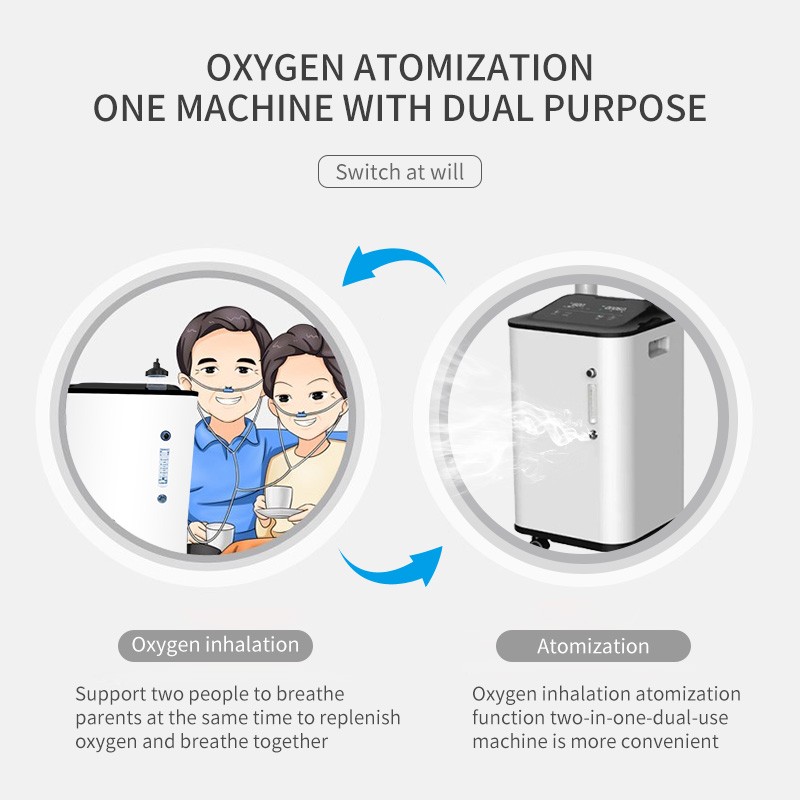 OXYGEN ATOMIZATION
ONE MACHINE WITH DUAL PURPOSE

Switch at will

Oxygen inhalation

Support two people to breathe parents at the same time to replenish oxygen and breathe together

Atomization

Oxygen inhalation atomization function two-in-one-dual-use machine is more convenient