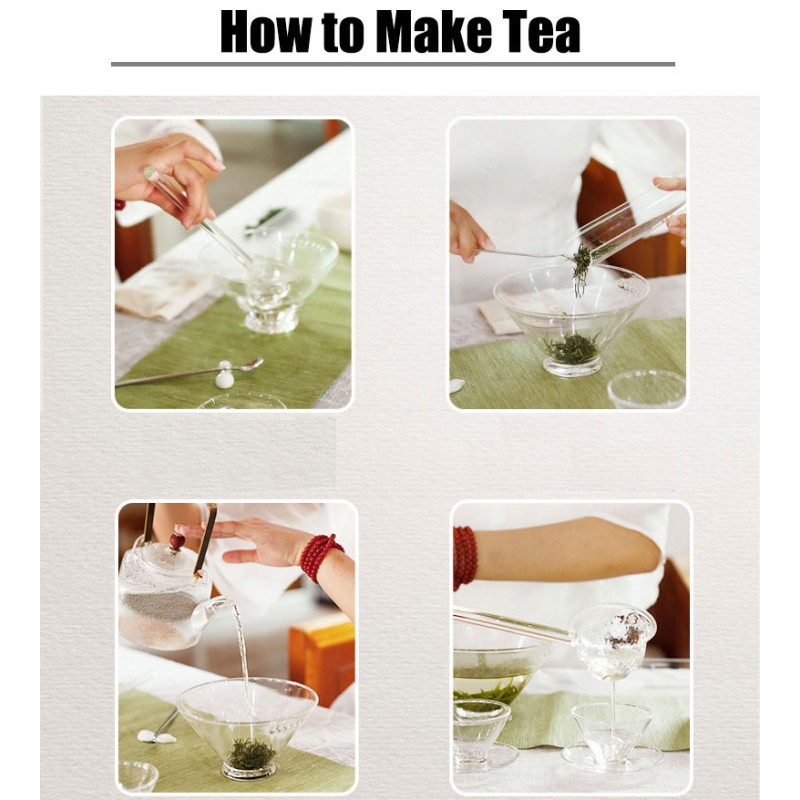 How to Make Tea