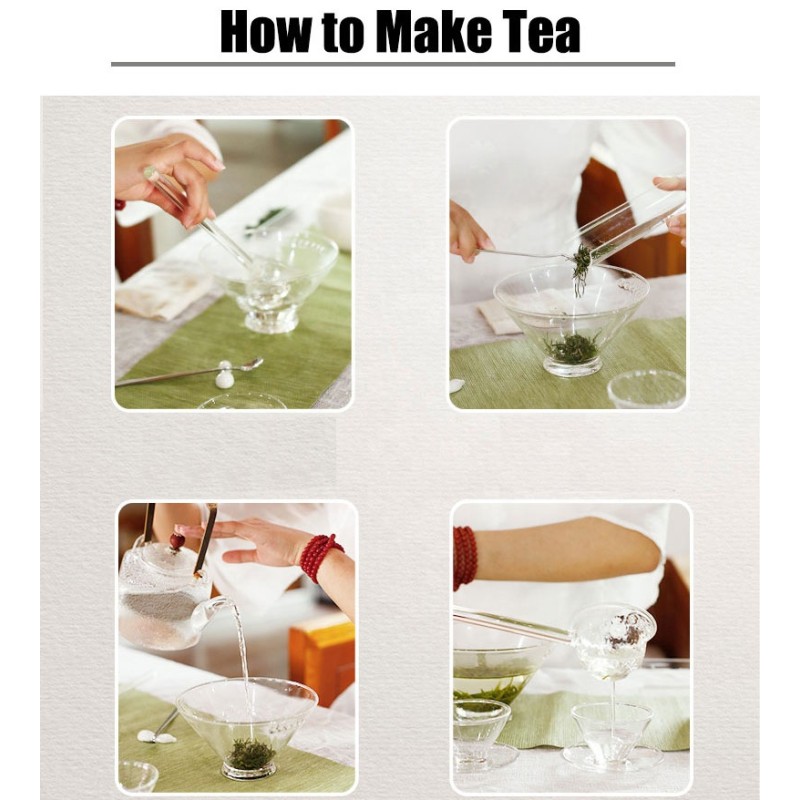 How to Make Tea