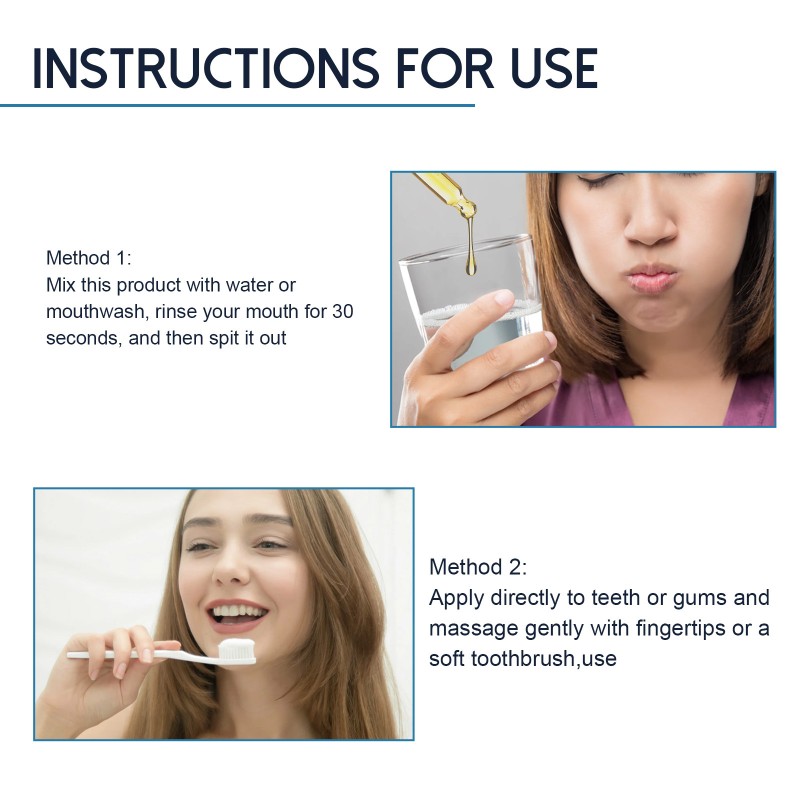 INSTRUCTIONS FOR USE

Method 1:
Mix this product with water or mouthwash, rinse your mouth for 30 seconds, and then spit it out

Method 2:
Apply directly to teeth or gums and massage gently with fingertips or a soft toothbrush,use