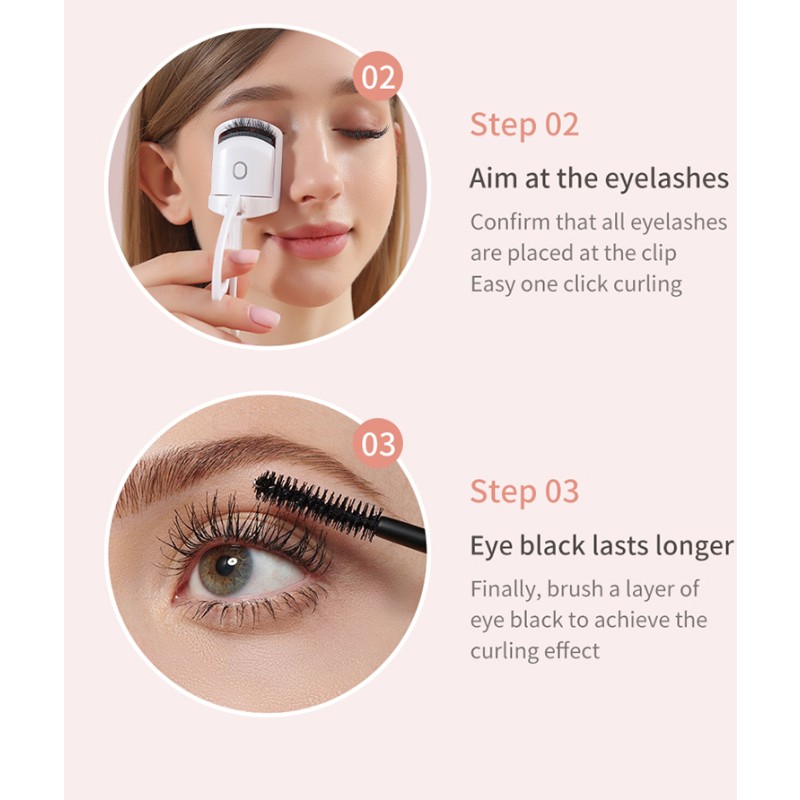 02

Step 02

Aim at the eyelashes

Confirm that all eyelashes are placed at the clip
Easy one click curling

03

Step 03

Eye black lasts longer

Finally, brush a layer of eye black to achieve the curling effect