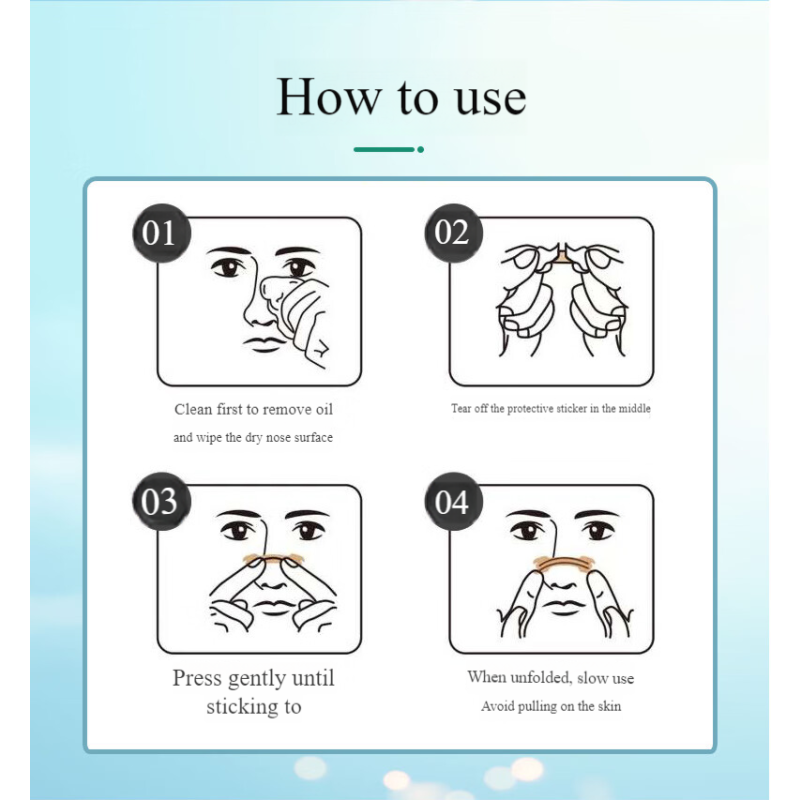 How to use

01

Clean first to remove oil
and wipe the dry nose surface

02

Tear off the protective sticker in the middle

03

Press gently until sticking to

04

When unfolded, slow use
Avoid pulling on the skin