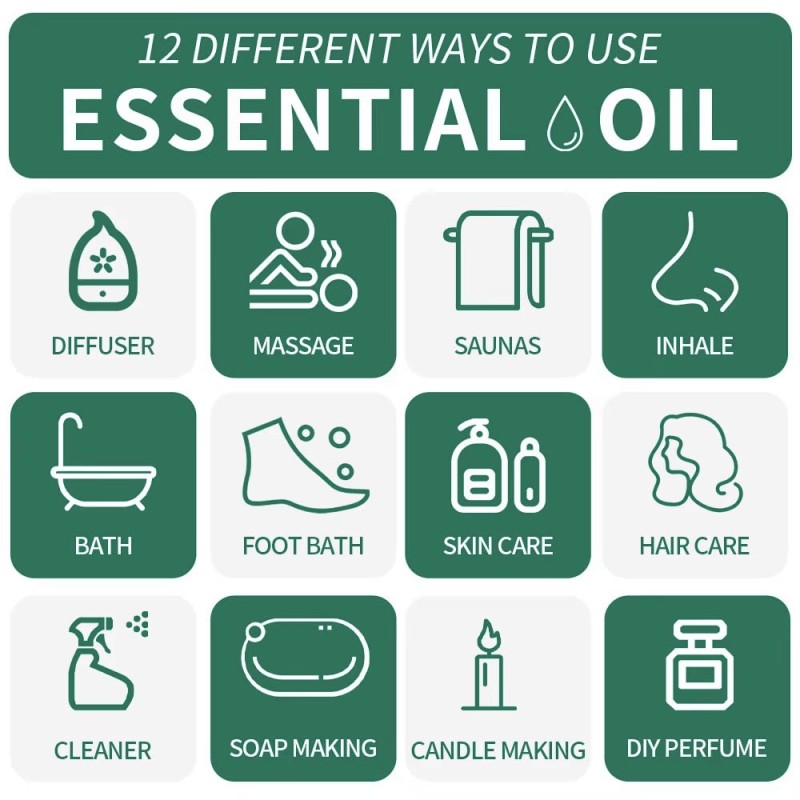 12 DIFFERENT WAYS TO USE
ESSENTIAL OIL

DIFFUSER
MASSAGE
SAUNAS
INHALE

BATH
FOOT BATH
SKIN CARE
HAIR CARE

CLEANER
SOAP MAKING
CANDLE MAKING
DIY PERFUME