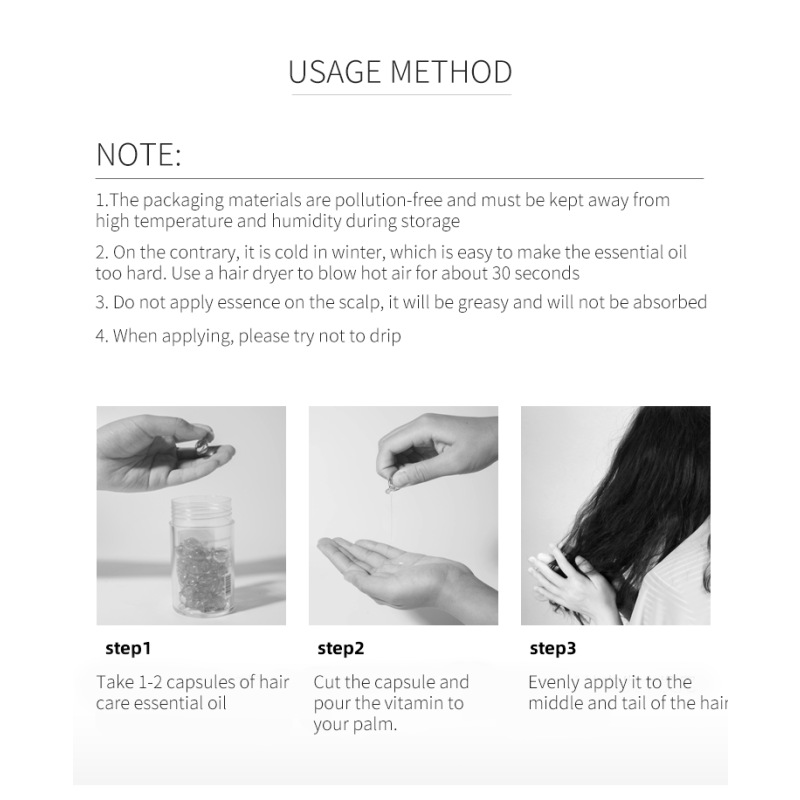 USAGE METHOD

NOTE:

1.The packaging materials are pollution-free and must be kept away from high temperature and humidity during storage

2. On the contrary, it is cold in winter, which is easy to make the essential oil too hard. Use a hair dryer to blow hot air for about 30 seconds

3. Do not apply essence on the scalp, it will be greasy and will not be absorbed

4. When applying, please try not to drip

step1

Take 1-2 capsules of hair care essential oil

step2

Cut the capsule and pour the vitamin to your palm.

step3

Evenly apply it to the middle and tail of the hair