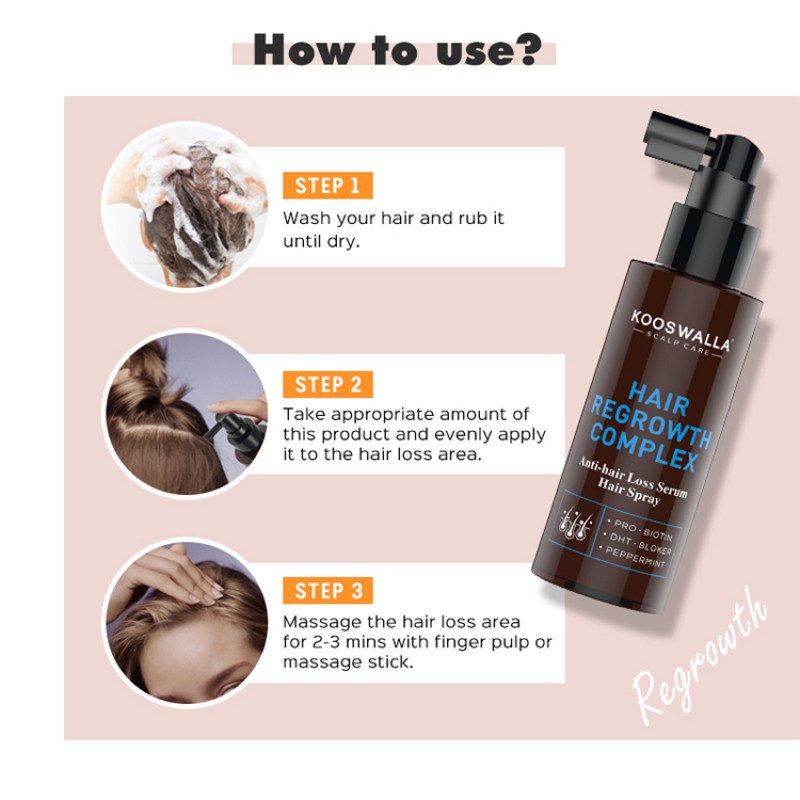 How to use?

STEP 1
Wash your hair and rub it until dry.

STEP 2
Take appropriate amount of this product and evenly apply it to the hair loss area.

STEP 3
Massage the hair loss area for 2-3 mins with finger pulp or massage stick.

KOOSWALLA
SCALP CARE

HAIR REGROWTH COMPLEX

Anti-hair Loss Serum Hair Spray

• PRO - BIOTIN
• DHT - BLOKER
• PEPPERMINT

Regrowth