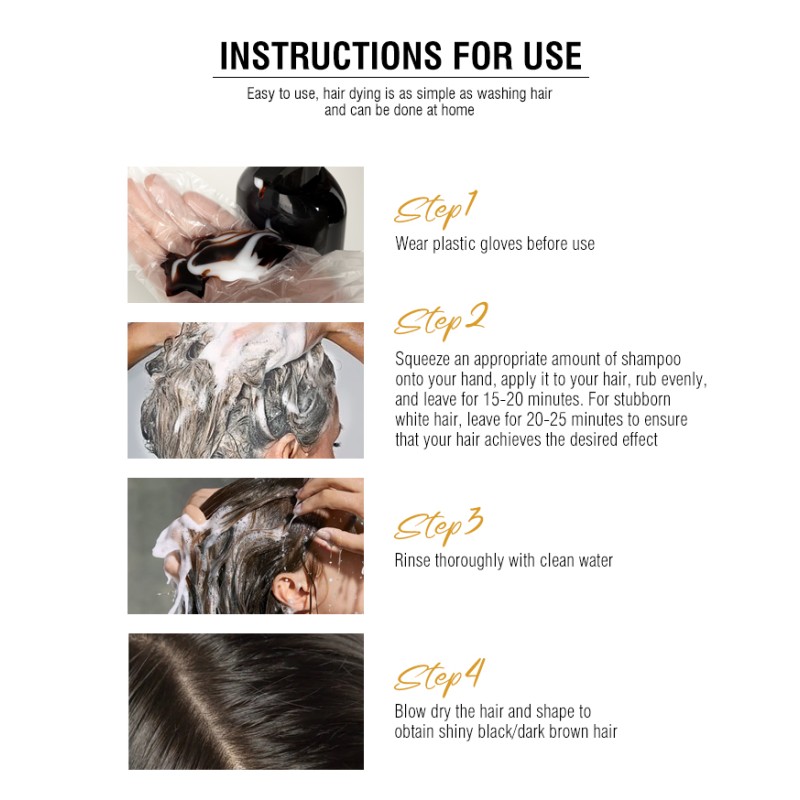 INSTRUCTIONS FOR USE

Easy to use, hair dying is as simple as washing hair and can be done at home

Step1

Wear plastic gloves before use

Step2

Squeeze an appropriate amount of shampoo onto your hand, apply it to your hair, rub evenly, and leave for 15-20 minutes. For stubborn white hair, leave for 20-25 minutes to ensure that your hair achieves the desired effect

Step3

Rinse thoroughly with clean water

Step4

Blow dry the hair and shape to obtain shiny black/dark brown hair