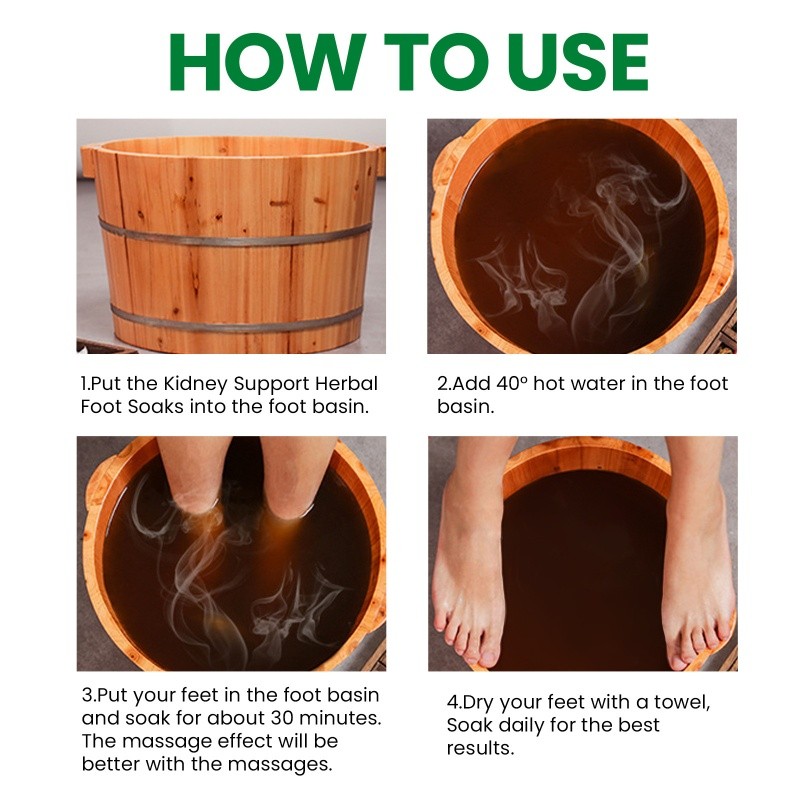 HOW TO USE

1.Put the Kidney Support Herbal Foot Soaks into the foot basin.

2.Add 40° hot water in the foot basin.

3.Put your feet in the foot basin and soak for about 30 minutes. The massage effect will be better with the massages.

4.Dry your feet with a towel, Soak daily for the best results.