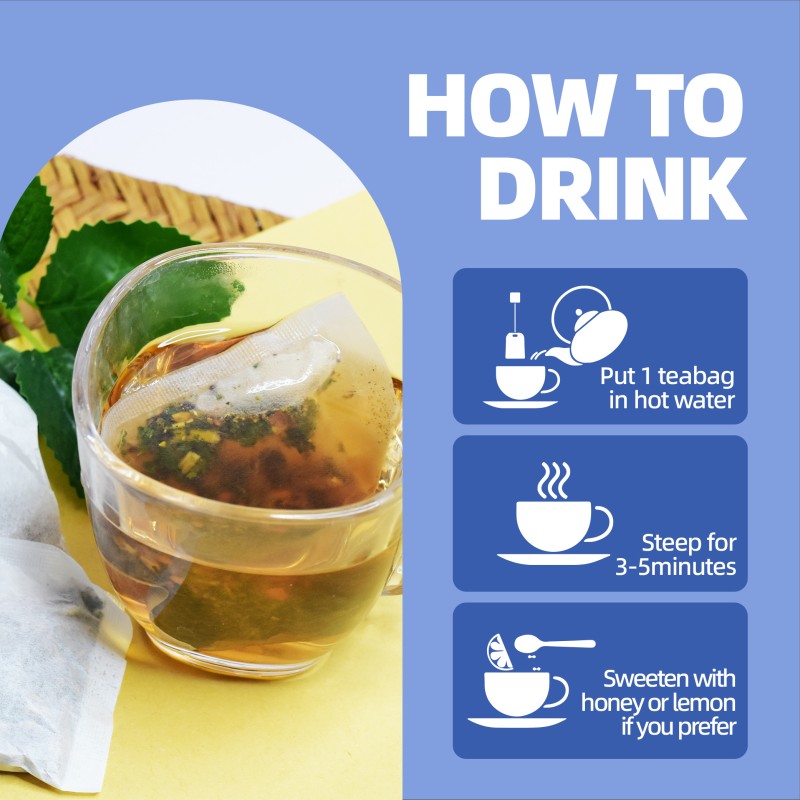 HOW TO DRINK

Put 1 teabag in hot water

Steep for 3-5minutes

Sweeten with honey or lemon if you prefer