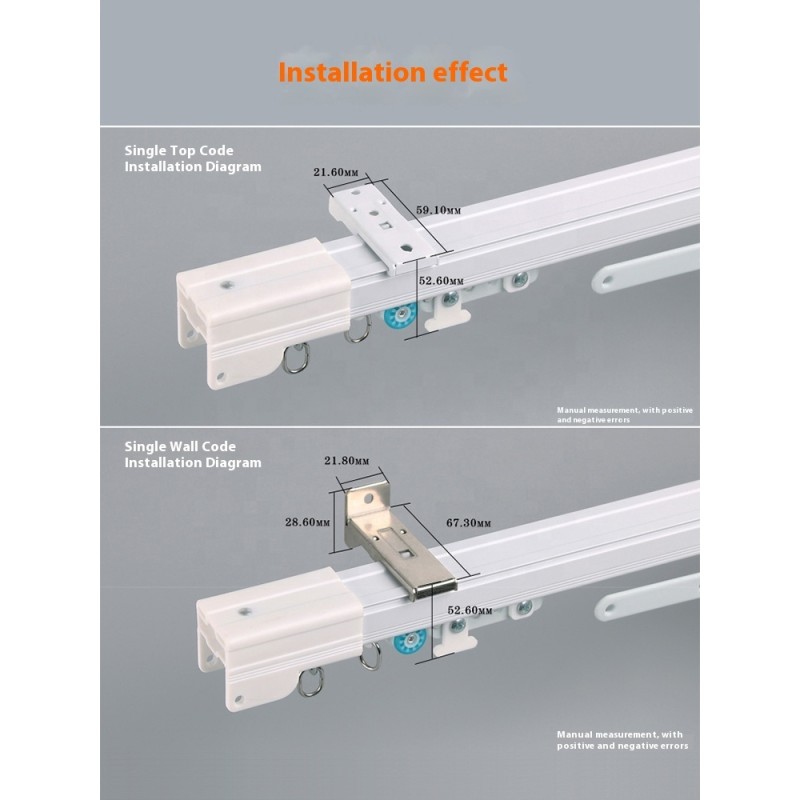 Installation effect

Single Top Code Installation Diagram

21.60MM

59.10MM

52.60MM

Manual measurement, with positive and negative errors

Single Wall Code Installation Diagram

21.80MM

28.60MM

67.30MM

52.60MM

Manual measurement, with positive and negative errors