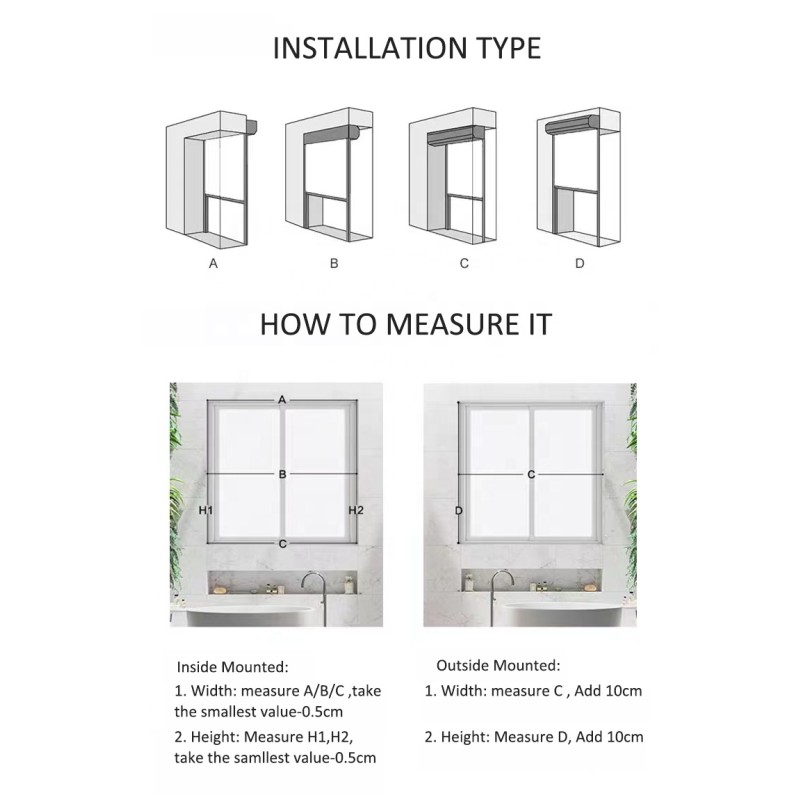 INSTALLATION TYPE

A

B

C

D

HOW TO MEASURE IT

A

B

H1

H2

C

C

D

Inside Mounted:

1. Width: measure A/B/C ,take the smallest value-0.5cm

2. Height: Measure H1,H2, take the samllest value-0.5cm

Outside Mounted:

1. Width: measure C , Add 10cm

2. Height: Measure D, Add 10cm