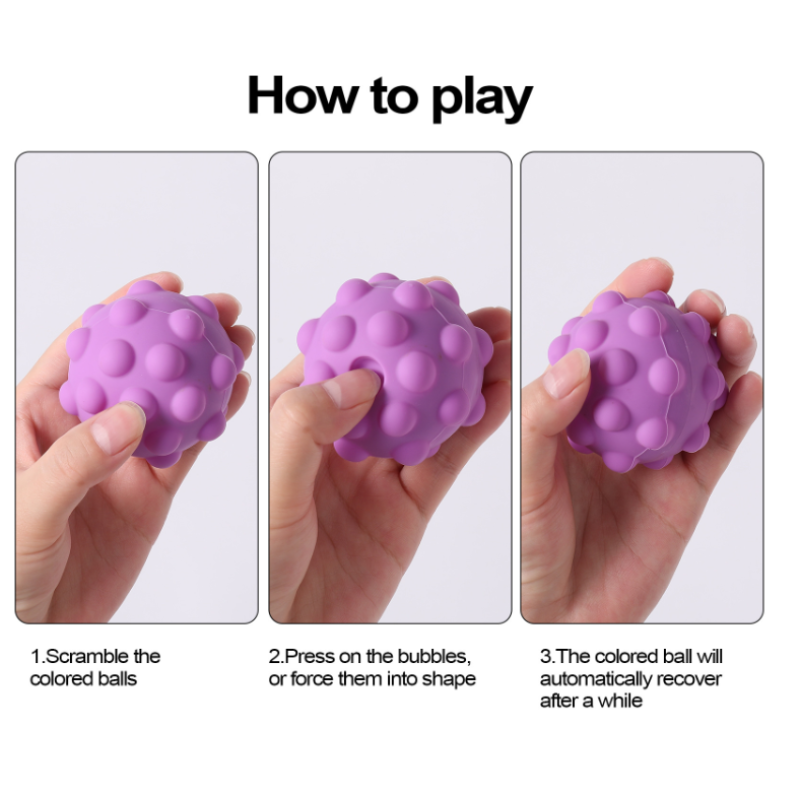 How to play

1.Scramble the colored balls

2.Press on the bubbles, or force them into shape

3.The colored ball will automatically recover after a while