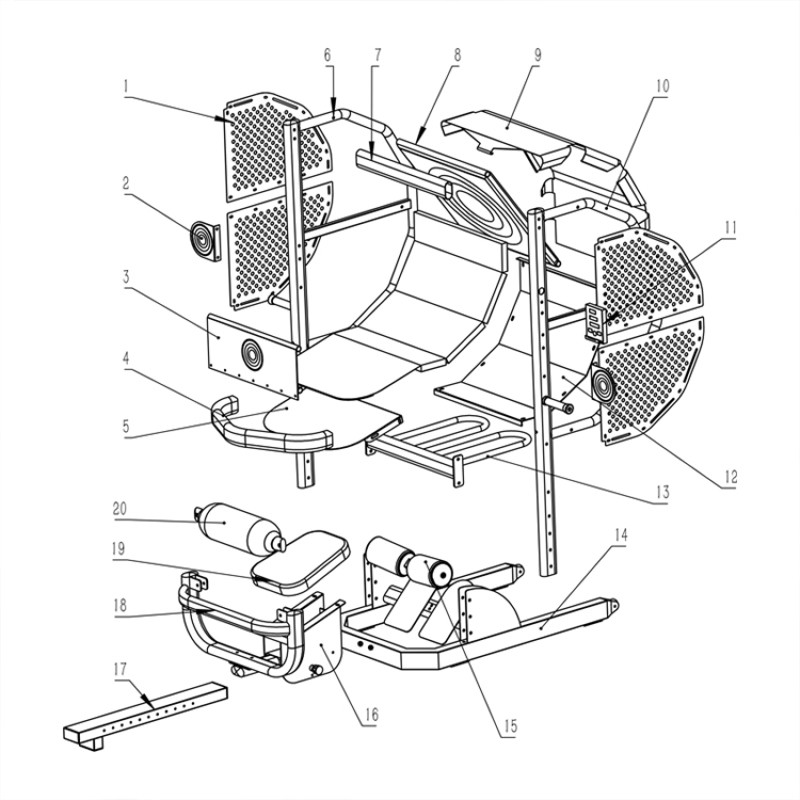 1
2
3
4
5
6
7
8
9
10
11
12
13
14
15
16
17
18
19
20