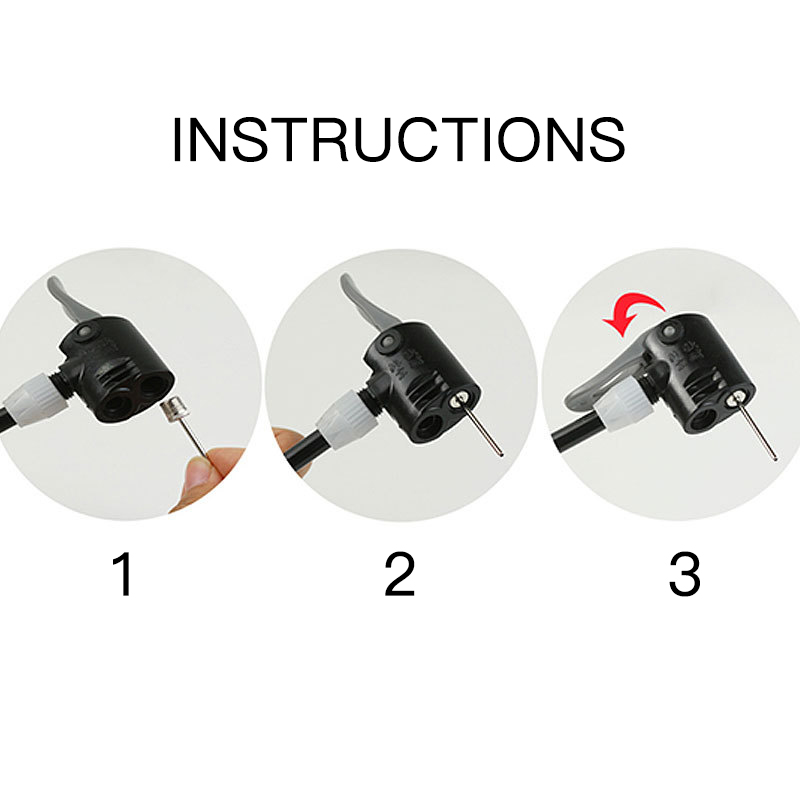 INSTRUCTIONS

1

2

3