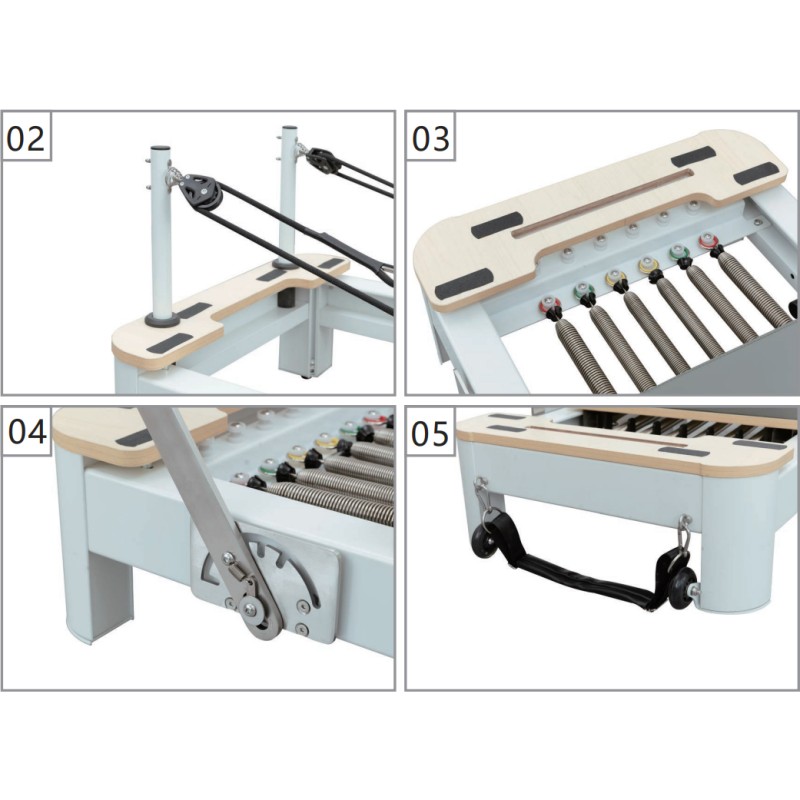 02

03

04

05