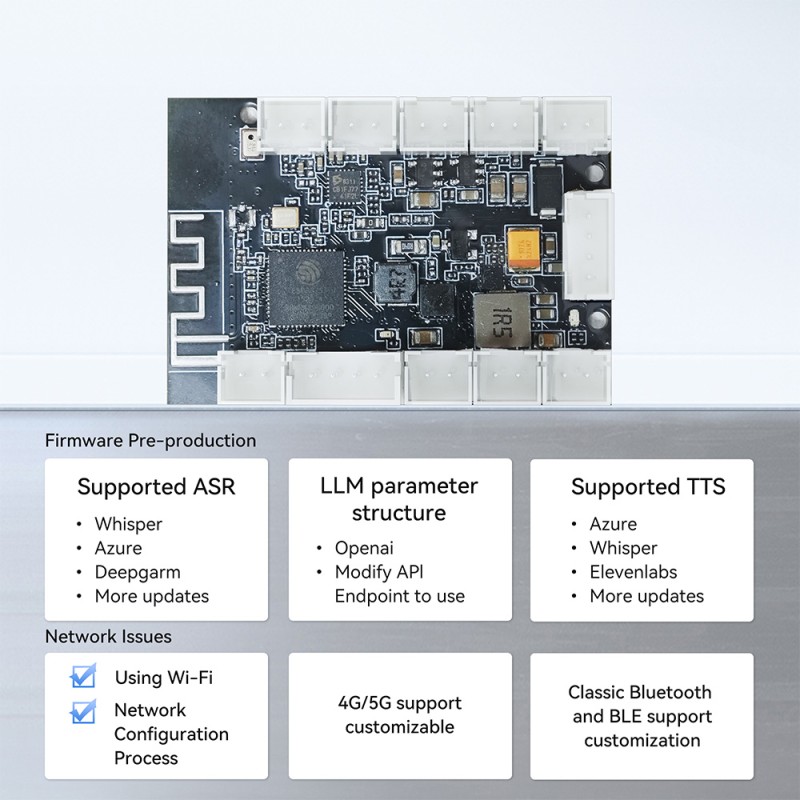 1R5

Firmware Pre-production

Supported ASR
• Whisper
• Azure
• Deepgarm
• More updates

LLM parameter structure
• Openai
• Modify API Endpoint to use

Supported TTS
• Azure
• Whisper
• Elevenlabs
• More updates

Network Issues

Using Wi-Fi
Network Configuration Process

4G/5G support customizable

Classic Bluetooth and BLE support customization