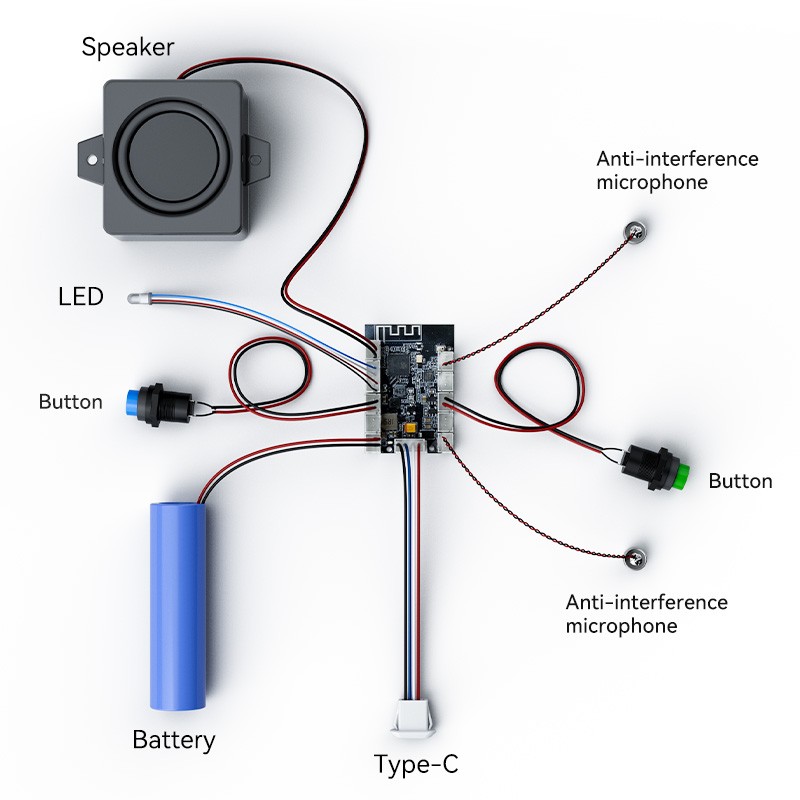 Speaker

Anti-interference microphone

LED

Button

Button

Anti-interference microphone

Battery

Type-C