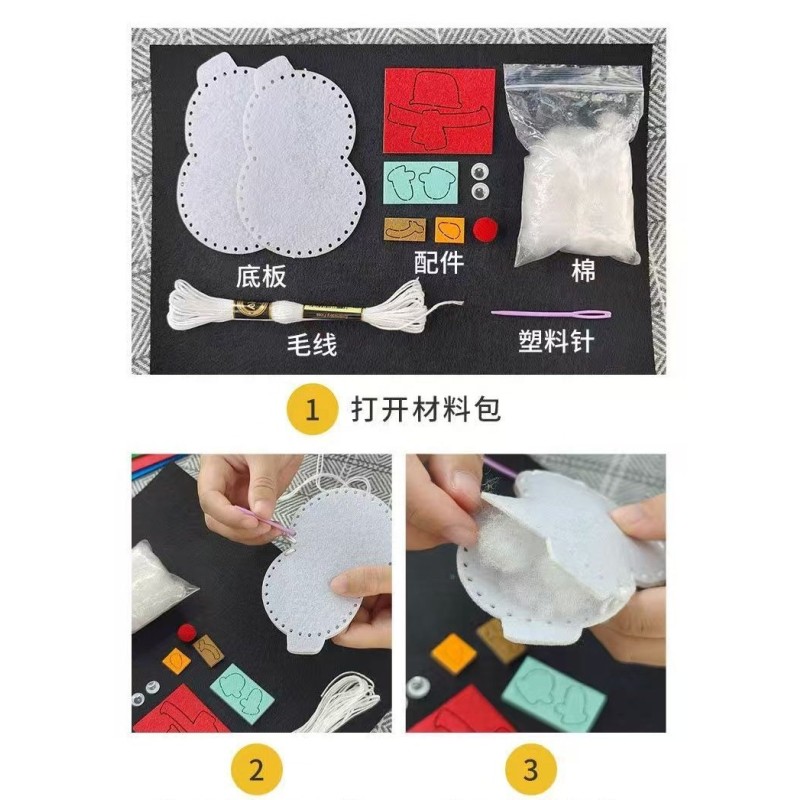 底板

配件

棉

毛线

塑料针

1 打开材料包

2

3