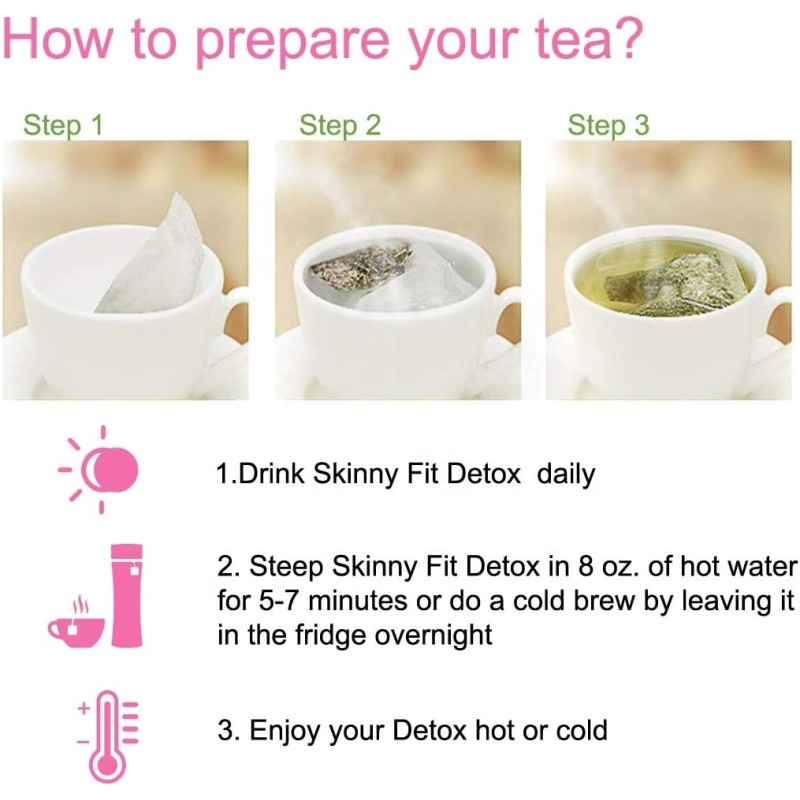 How to prepare your tea?

Step 1

Step 2

Step 3

1.Drink Skinny Fit Detox daily

2. Steep Skinny Fit Detox in 8 oz. of hot water for 5-7 minutes or do a cold brew by leaving it in the fridge overnight

3. Enjoy your Detox hot or cold