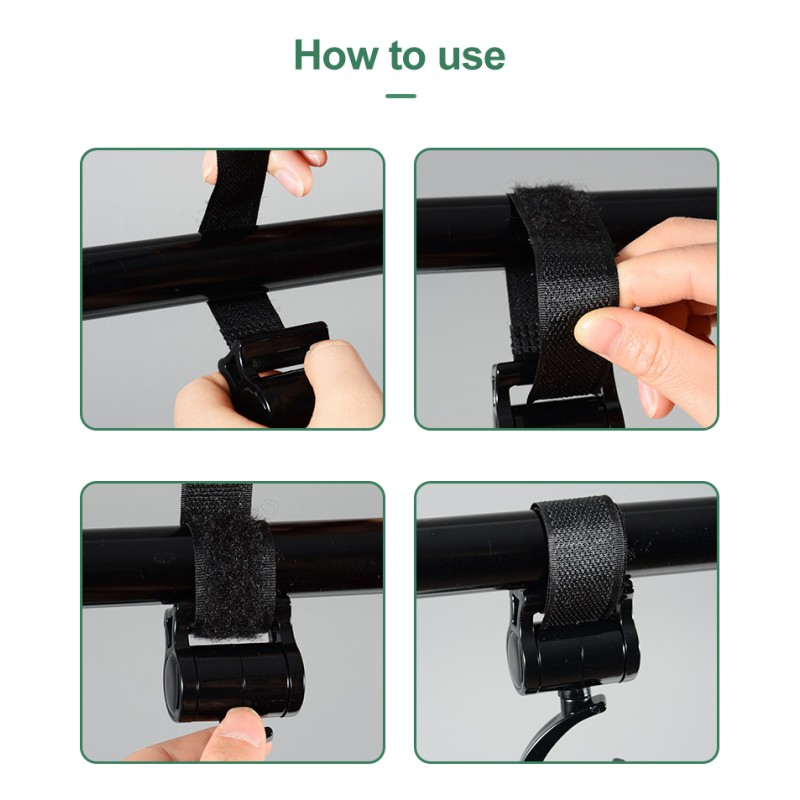 How to use