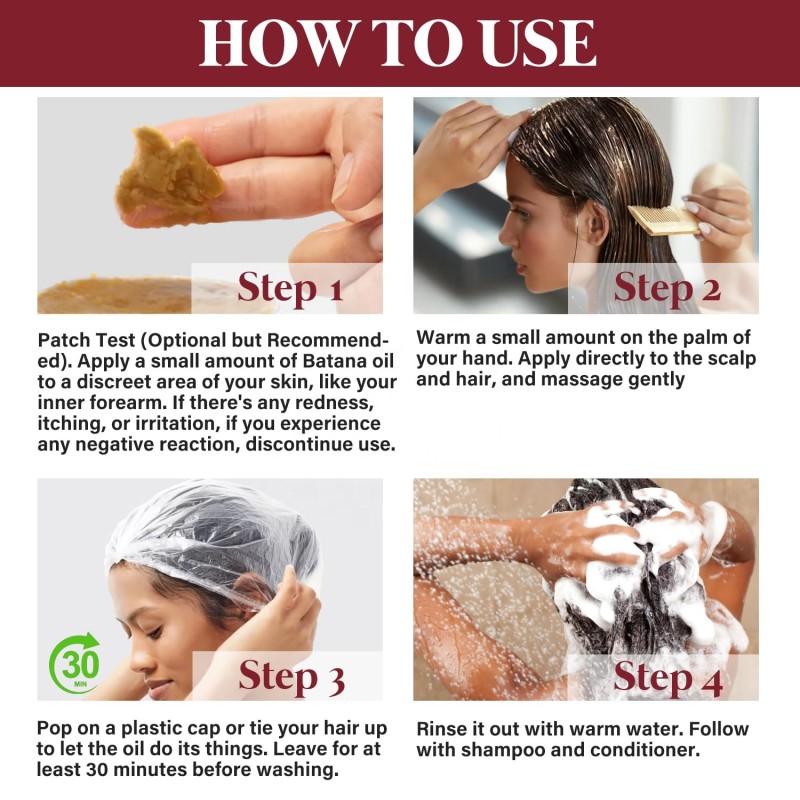 HOW TO USE

Step 1

Patch Test (Optional but Recommended). Apply a small amount of Batana oil to a discreet area of your skin, like your inner forearm. If there's any redness, itching, or irritation, if you experience any negative reaction, discontinue use.

Step 2

Warm a small amount on the palm of your hand. Apply directly to the scalp and hair, and massage gently

30 MIN

Step 3

Pop on a plastic cap or tie your hair up to let the oil do its things. Leave for at least 30 minutes before washing.

Step 4

Rinse it out with warm water. Follow with shampoo and conditioner.