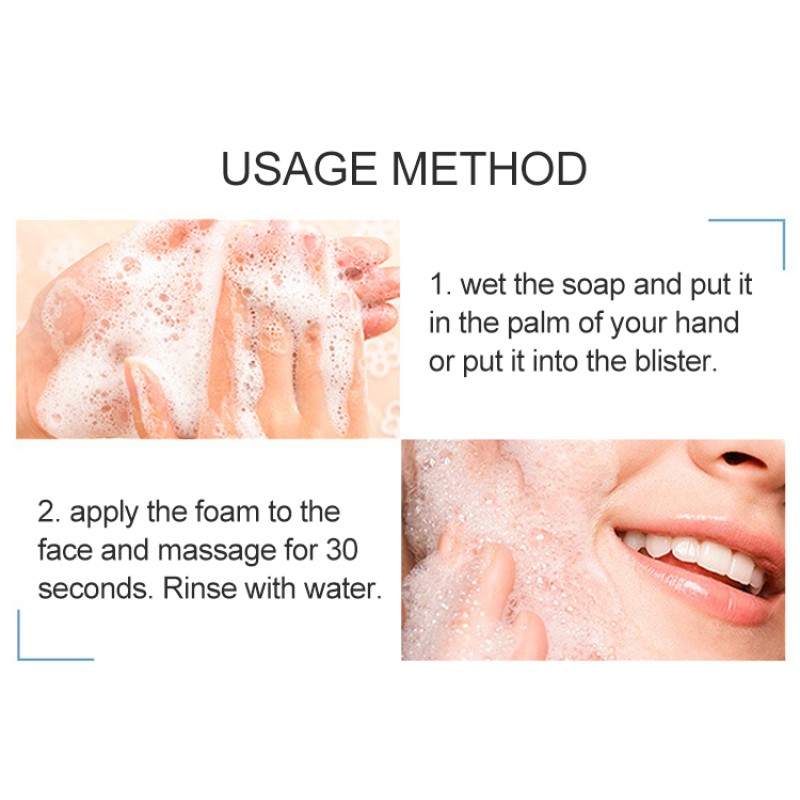 USAGE METHOD

1. wet the soap and put it in the palm of your hand or put it into the blister.

2. apply the foam to the face and massage for 30 seconds. Rinse with water.