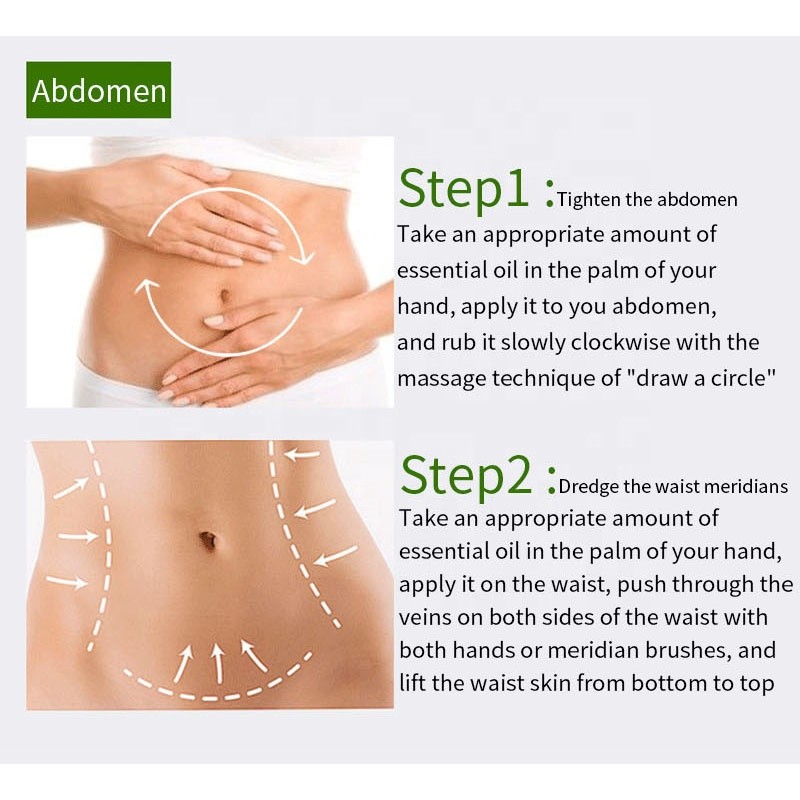 Abdomen

Step1 :Tighten the abdomen
Take an appropriate amount of essential oil in the palm of your hand, apply it to you abdomen, and rub it slowly clockwise with the massage technique of "draw a circle"

Step2 :Dredge the waist meridians
Take an appropriate amount of essential oil in the palm of your hand, apply it on the waist, push through the veins on both sides of the waist with both hands or meridian brushes, and lift the waist skin from bottom to top