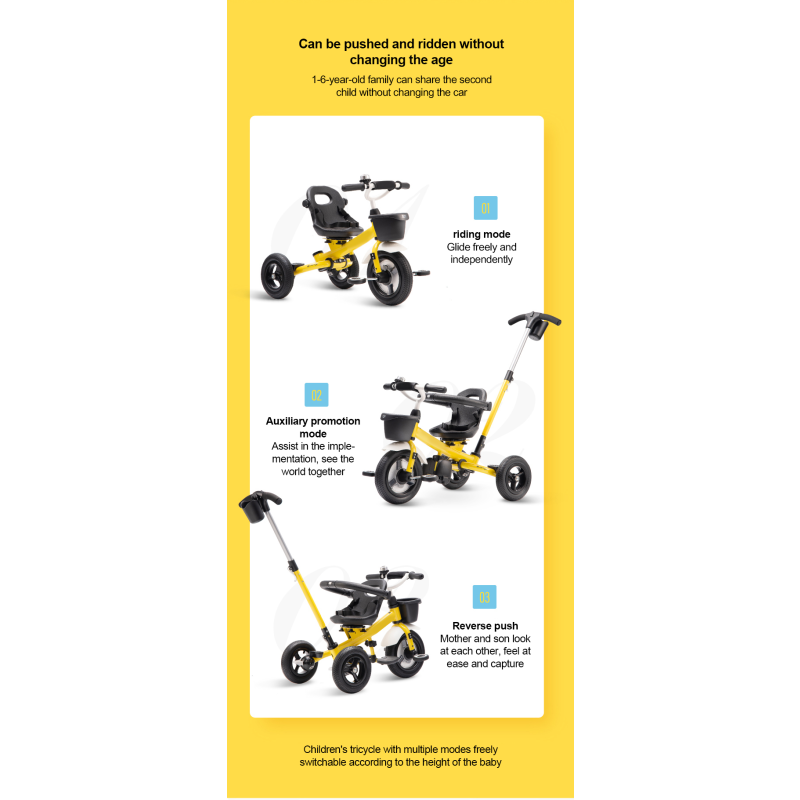 Can be pushed and ridden without changing the age

1-6-year-old family can share the second child without changing the car

01

riding mode
Glide freely and independently

02

Auxiliary promotion mode
Assist in the implementation, see the world together

03

Reverse push
Mother and son look at each other, feel at ease and capture

Children's tricycle with multiple modes freely switchable according to the height of the baby