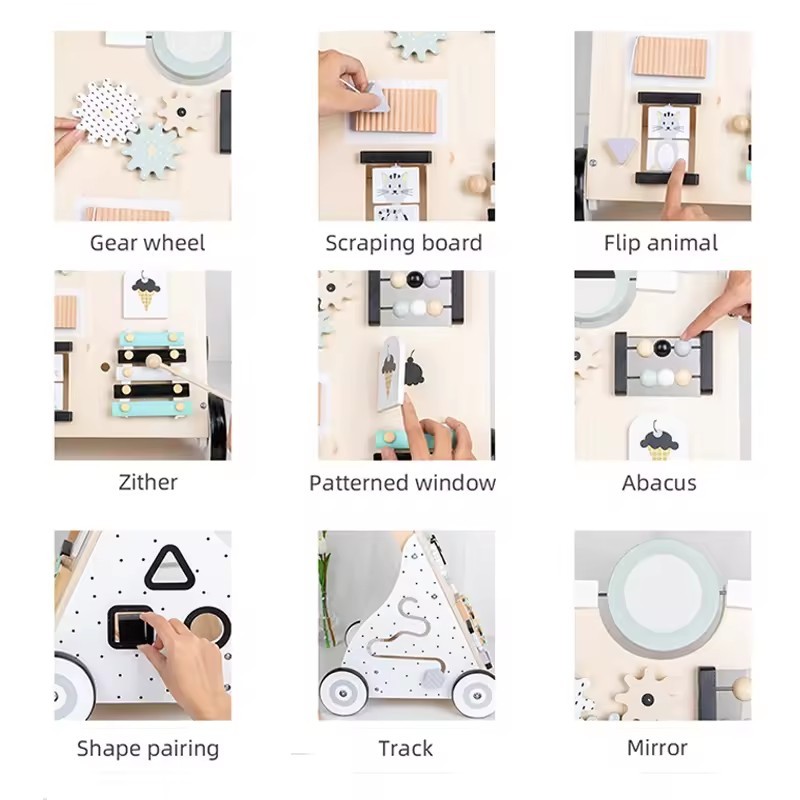 Gear wheel

Scraping board

Flip animal

Zither

Patterned window

Abacus

Shape pairing

Track

Mirror