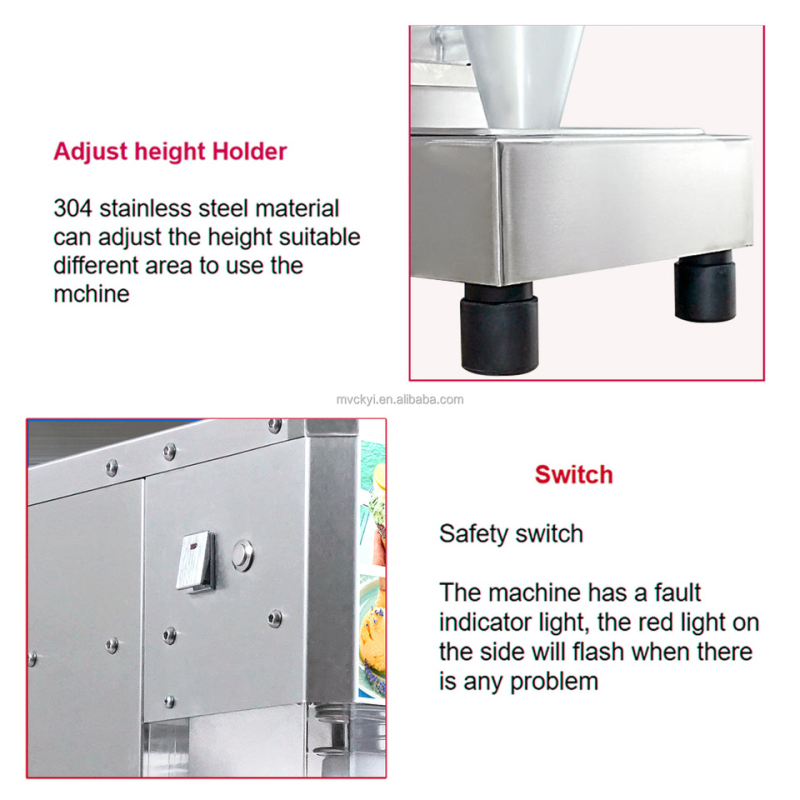 Adjust height Holder

304 stainless steel material can adjust the height suitable different area to use the mchine

mvckyi.en.alibaba.com

Switch

Safety switch

The machine has a fault indicator light, the red light on the side will flash when there is any problem