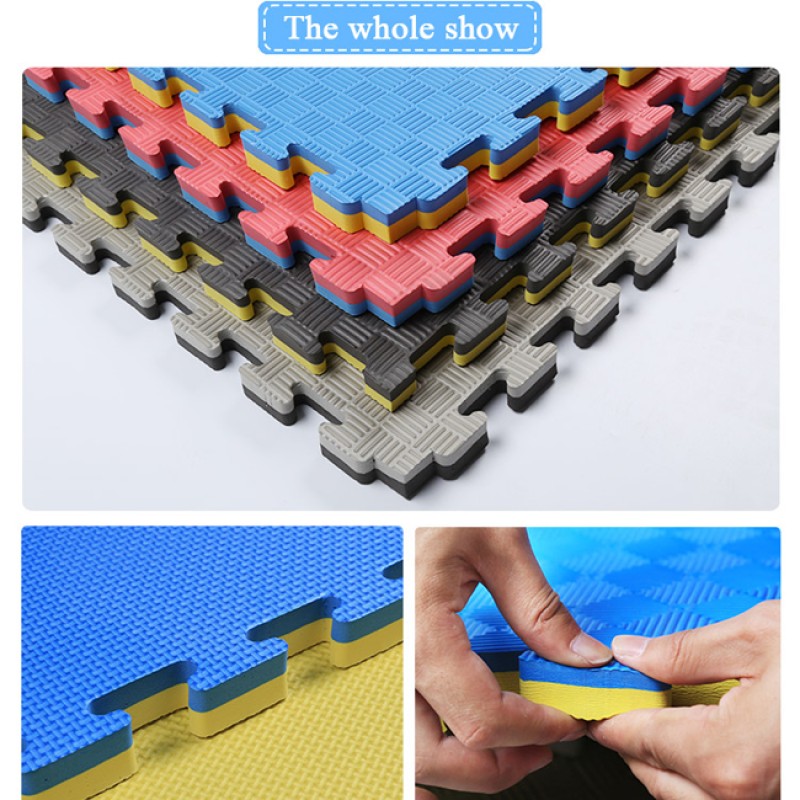 The whole show