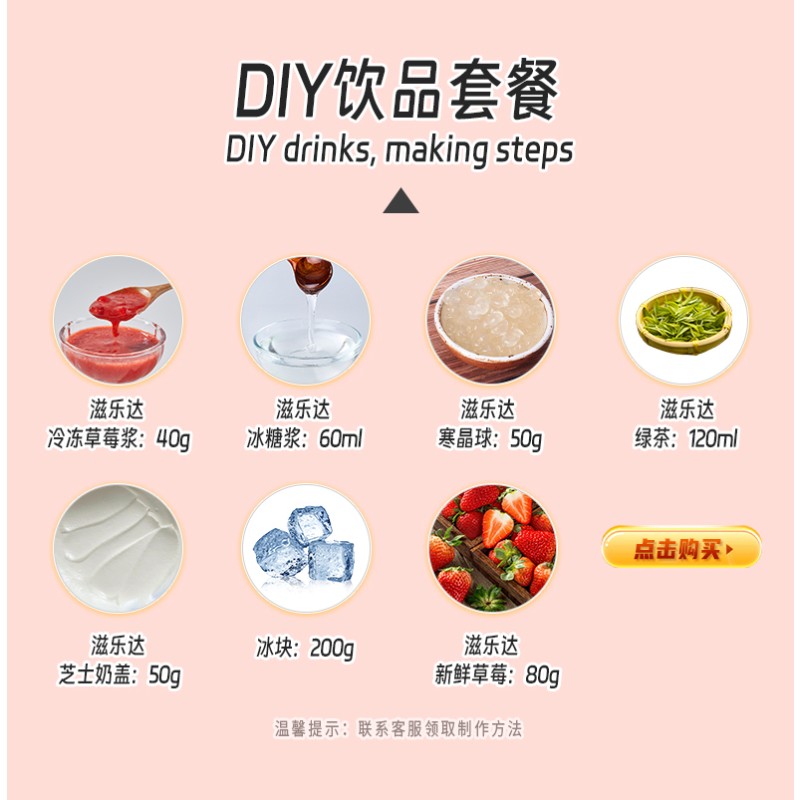 DIY饮品套餐
DIY drinks, making steps

滋乐达
冷冻草莓浆：40g

滋乐达
冰糖浆：60ml

滋乐达
寒晶球：50g

滋乐达
绿茶：120ml

滋乐达
芝士奶盖：50g

冰块：200g

滋乐达
新鲜草莓：80g

点击购买

温馨提示：联系客服领取制作方法