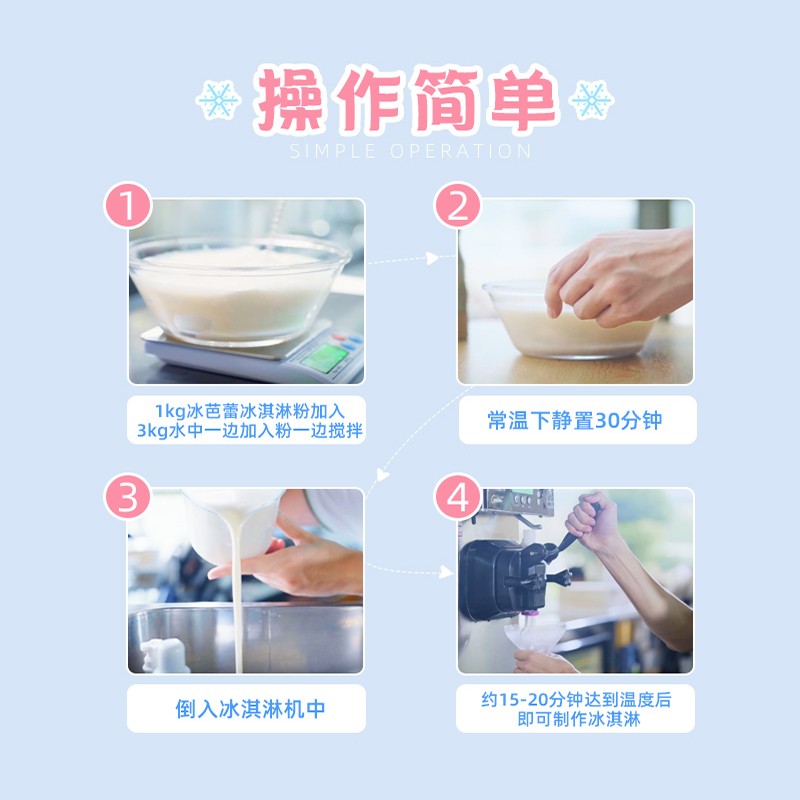 操作简单
SIMPLE OPERATION

1
1kg冰芭蕾冰淇淋粉加入3kg水中一边加入粉一边搅拌

2
常温下静置30分钟

3
倒入冰淇淋机中

4
约15-20分钟达到温度后即可制作冰淇淋