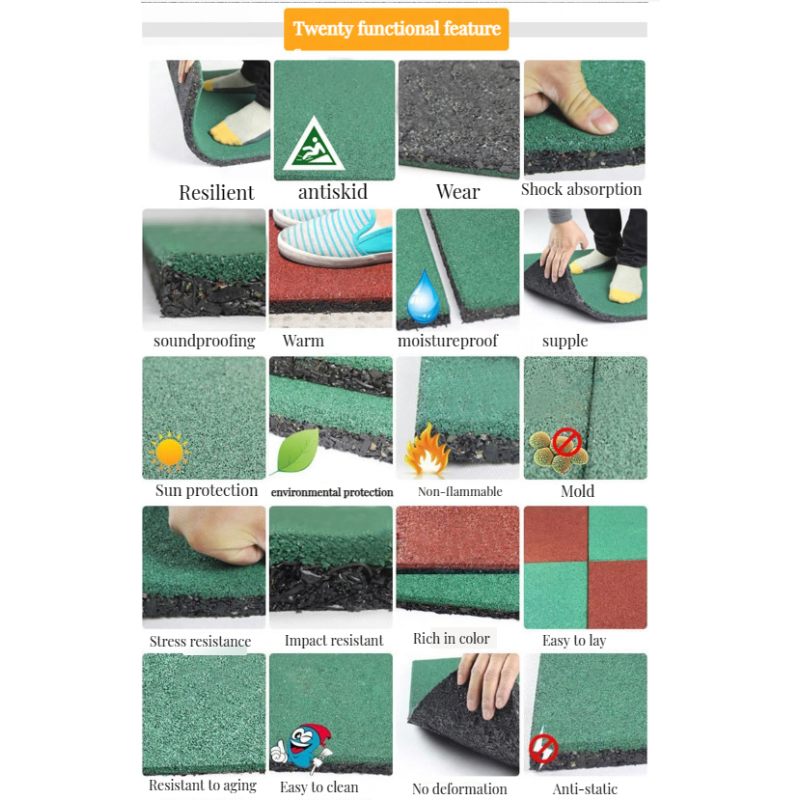 Twenty functional feature

Resilient
antiskid
Wear
Shock absorption

soundproofing
Warm
moistureproof
supple

Sun protection
environmental protection
Non-flammable
Mold

Stress resistance
Impact resistant
Rich in color
Easy to lay

Resistant to aging
Easy to clean
No deformation
Anti-static