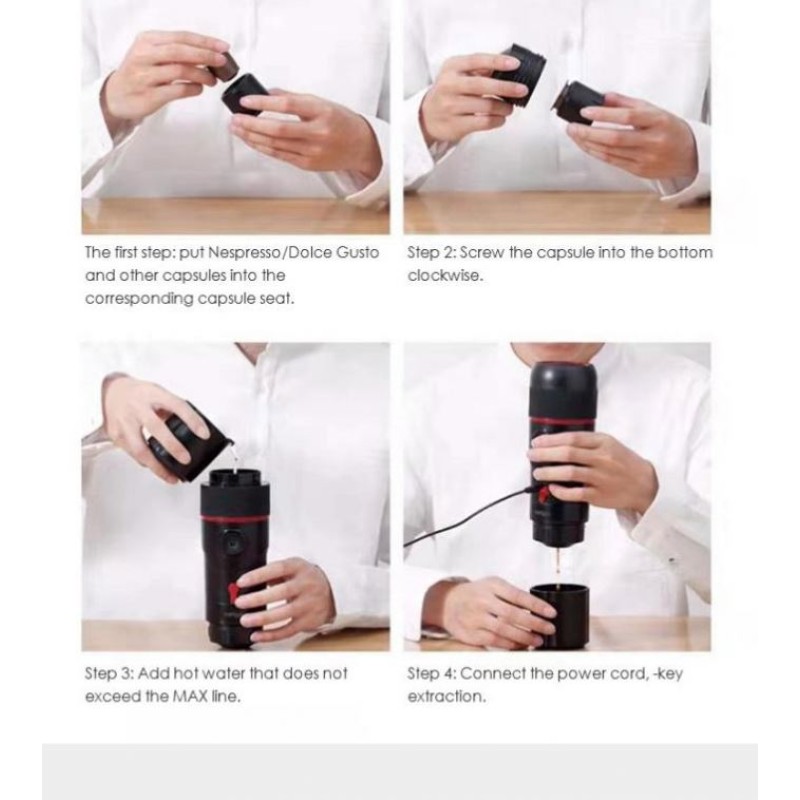 The first step: put Nespresso/Dolce Gusto and other capsules into the corresponding capsule seat.

Step 2: Screw the capsule into the bottom clockwise.

Step 3: Add hot water that does not exceed the MAX line.

Step 4: Connect the power cord, -key extraction.