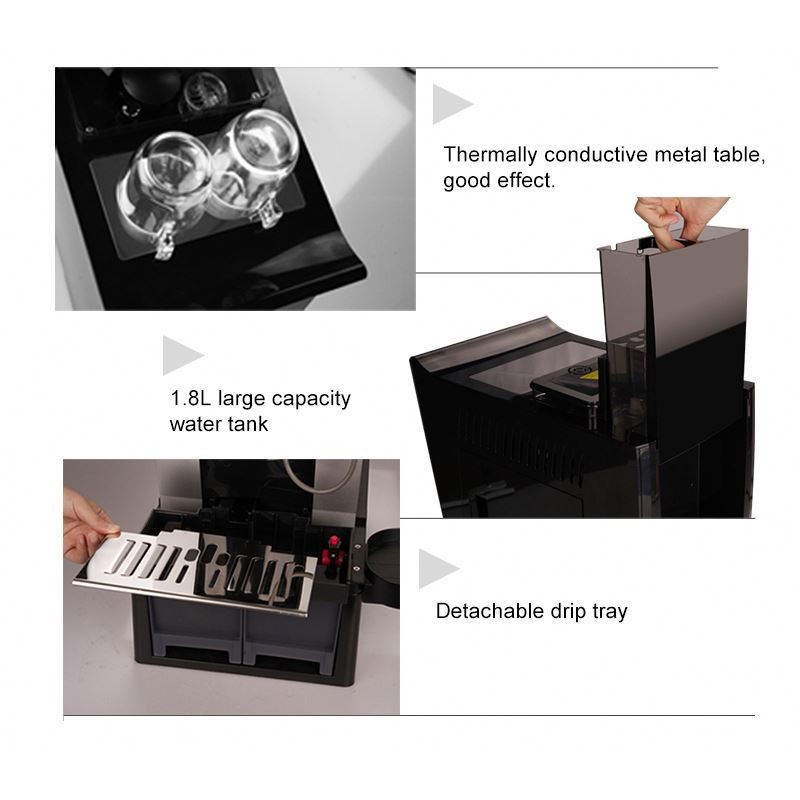 Thermally conductive metal table, good effect.

1.8L large capacity water tank

Detachable drip tray