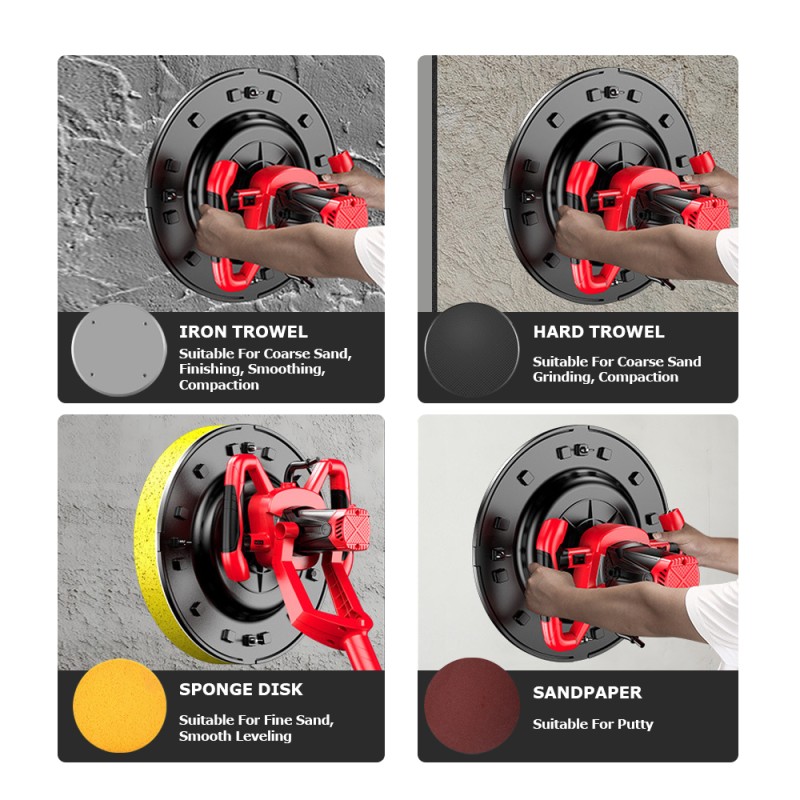 IRON TROWEL

Suitable For Coarse Sand, Finishing, Smoothing, Compaction

HARD TROWEL

Suitable For Coarse Sand Grinding, Compaction

SPONGE DISK

Suitable For Fine Sand, Smooth Leveling

SANDPAPER

Suitable For Putty