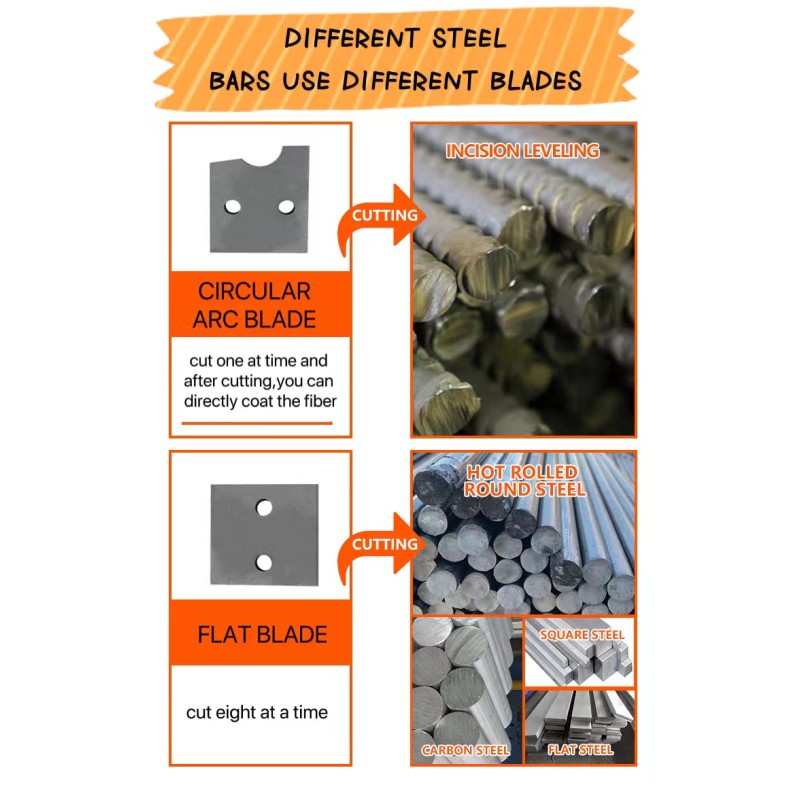 DIFFERENT STEEL BARS USE DIFFERENT BLADES

CIRCULAR ARC BLADE

cut one at time and after cutting,you can directly coat the fiber

CUTTING

INCISION LEVELING

FLAT BLADE

cut eight at a time

CUTTING

HOT ROLLED ROUND STEEL

SQUARE STEEL

CARBON STEEL

FLAT STEEL